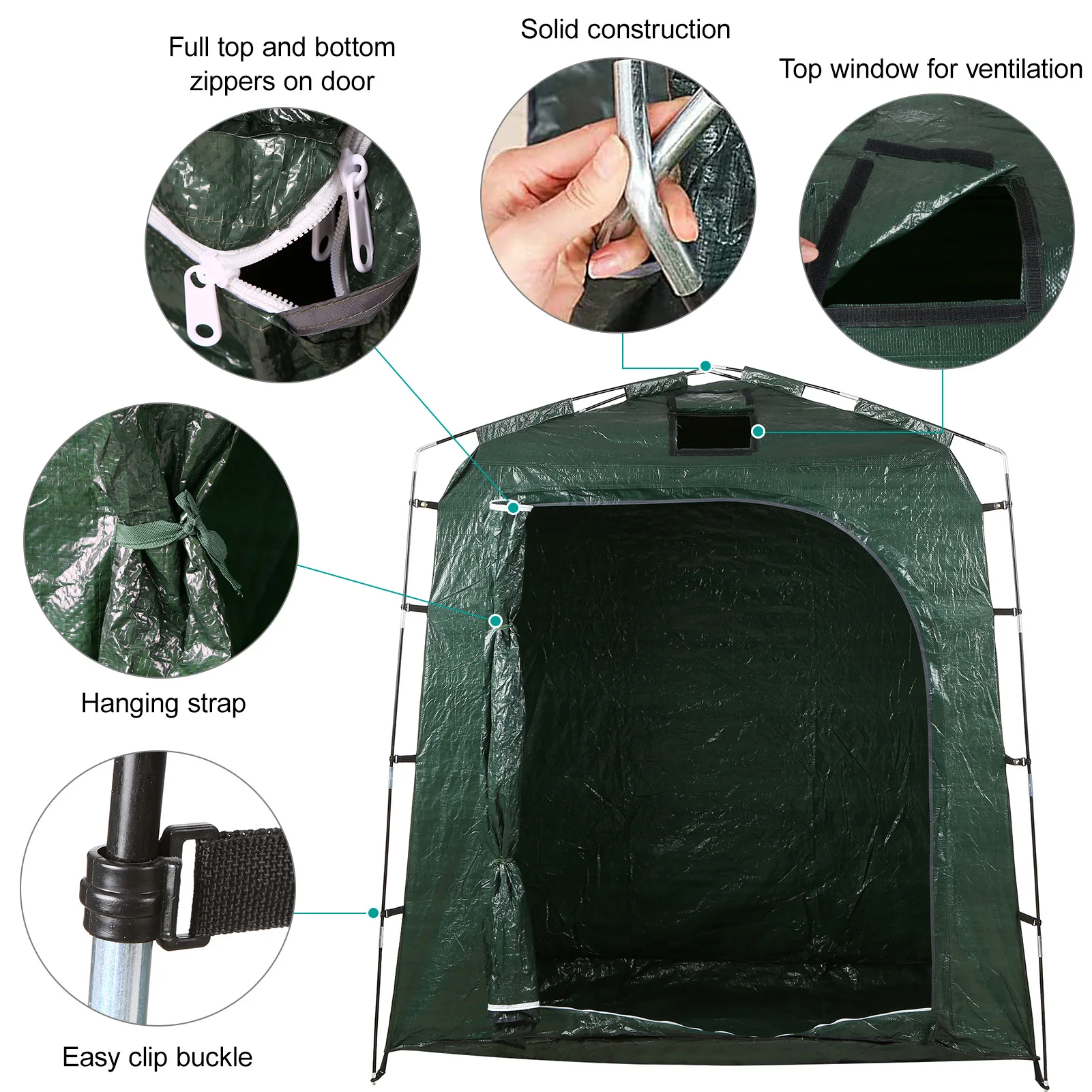 Full top and bottom zippers on door

Solid construction

Top window for ventilation

Hanging strap

Easy clip buckle