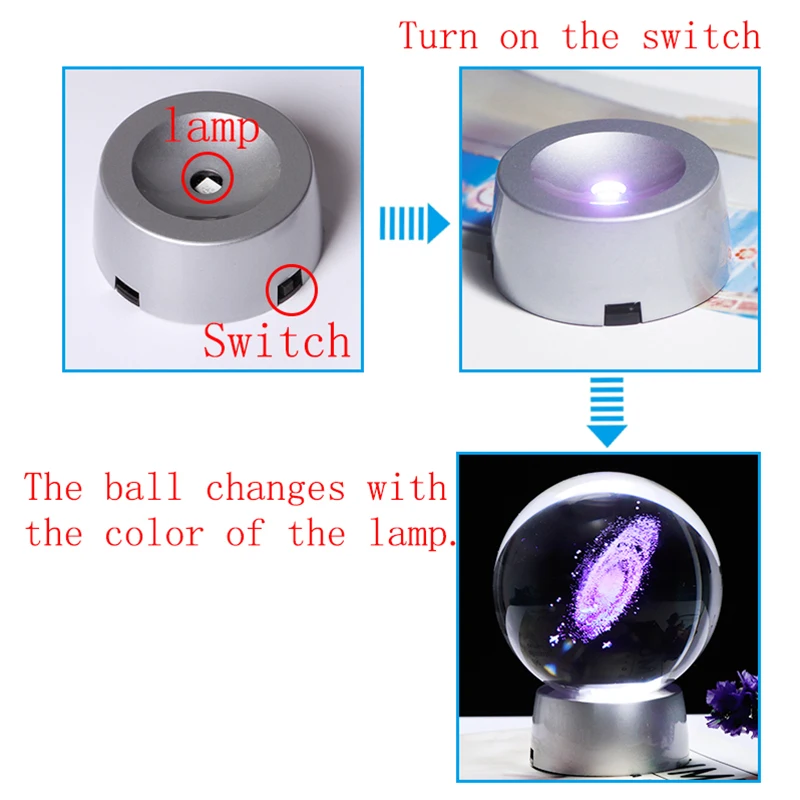 Turn on the switch

lamp

Switch

The ball changes with the color of the lamp.