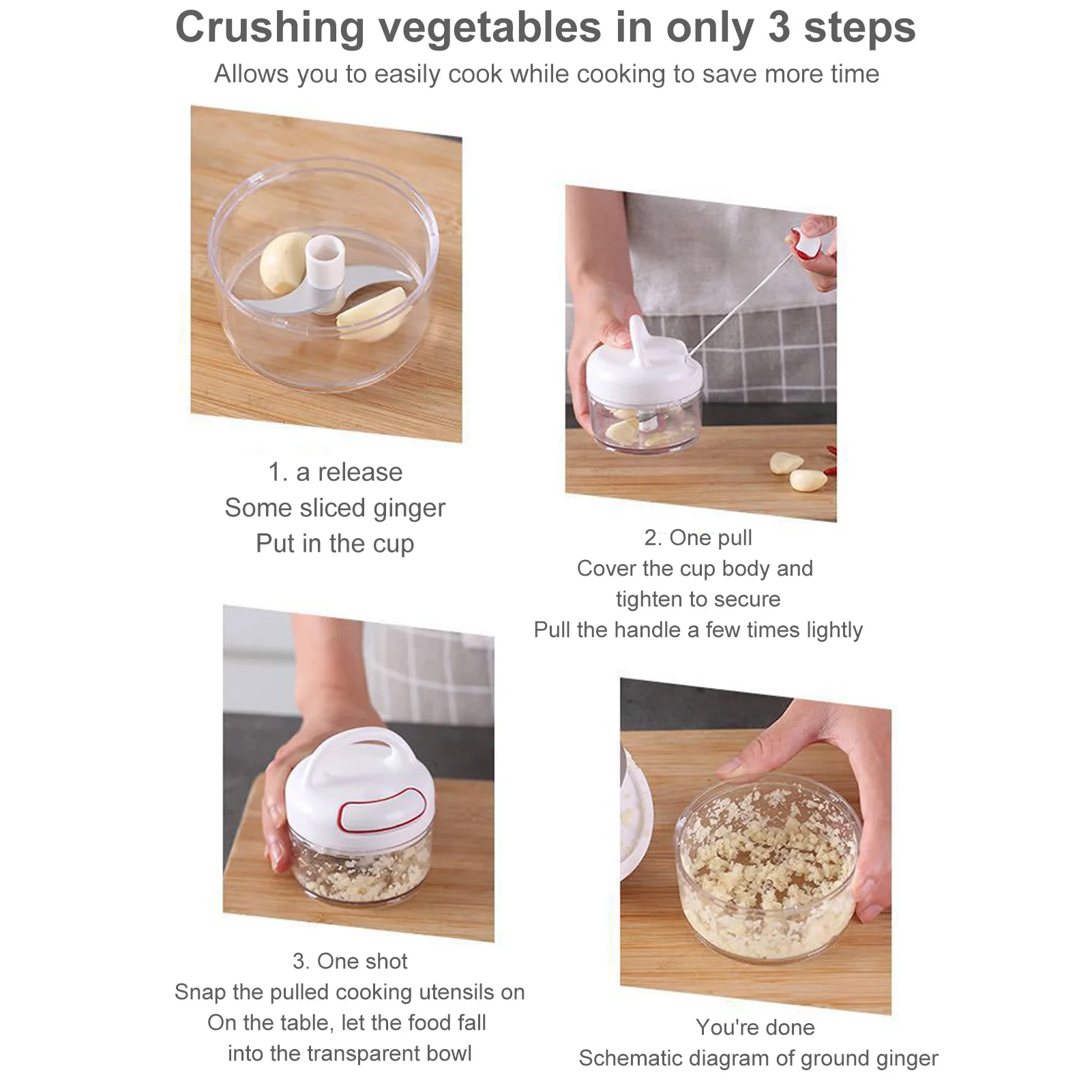 Crushing vegetables in only 3 steps

Allows you to easily cook while cooking to save more time

1. a release
Some sliced ginger
Put in the cup

2. One pull
Cover the cup body and
tighten to secure
Pull the handle a few times lightly

3. One shot
Snap the pulled cooking utensils on
On the table, let the food fall
into the transparent bowl

You're done
Schematic diagram of ground ginger