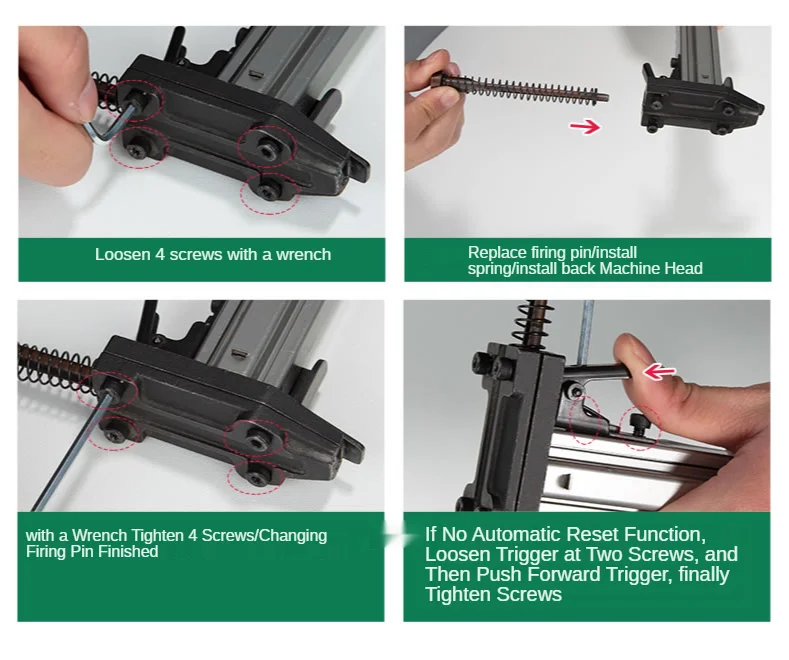 Loosen 4 screws with a wrench

Replace firing pin/install spring/install back Machine Head

with a Wrench Tighten 4 Screws/Changing Firing Pin Finished

If No Automatic Reset Function, Loosen Trigger at Two Screws, and Then Push Forward Trigger, finally Tighten Screws