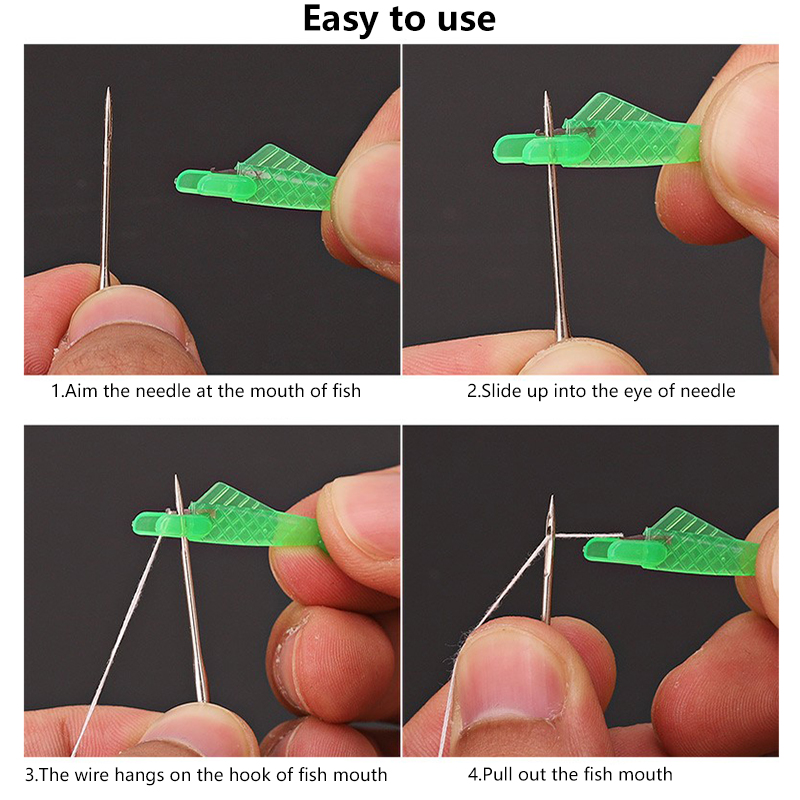 Easy to use

1.Aim the needle at the mouth of fish

2.Slide up into the eye of needle

3.The wire hangs on the hook of fish mouth

4.Pull out the fish mouth