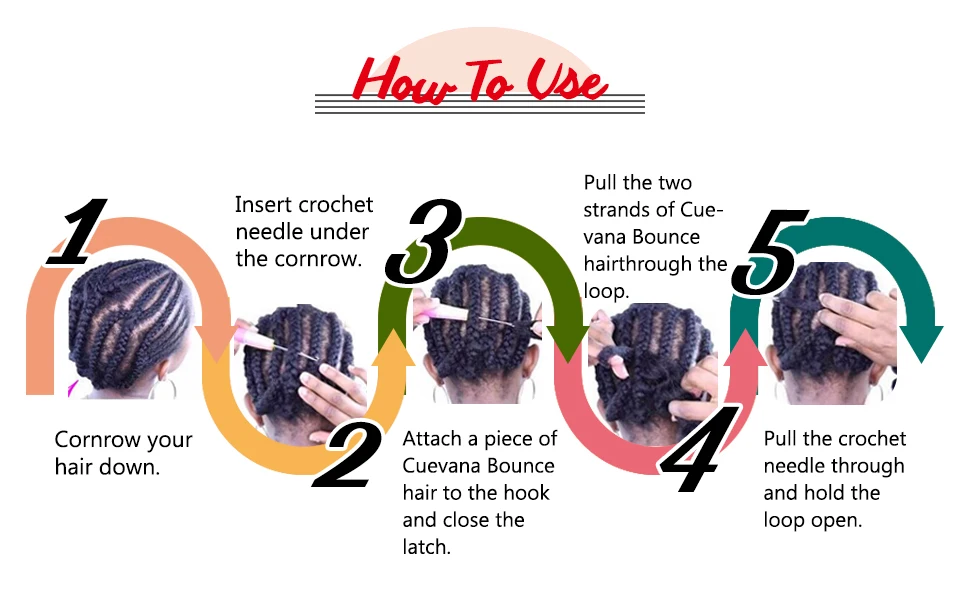 How To Use

1

Cornrow your hair down.

Insert crochet needle under the cornrow.

2

3

Attach a piece of Cuevana Bounce hair to the hook and close the latch.

Pull the two strands of Cuevana Bounce hairthrough the loop.

4

5

Pull the crochet needle through and hold the loop open.