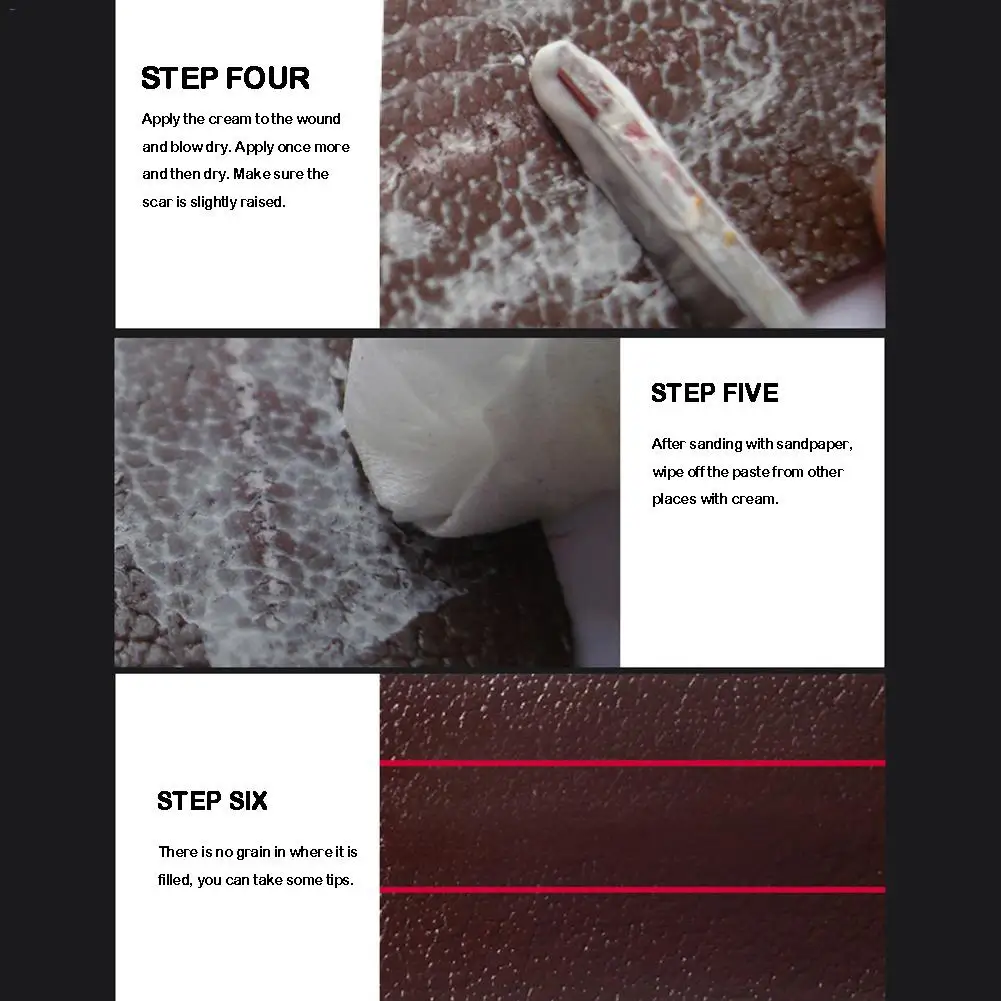 STEP FOUR

Apply the cream to the wound and blow dry. Apply once more and then dry. Make sure the scar is slightly raised.

STEP FIVE

After sanding with sandpaper, wipe off the paste from other places with cream.

STEP SIX

There is no grain in where it is filled, you can take some tips.