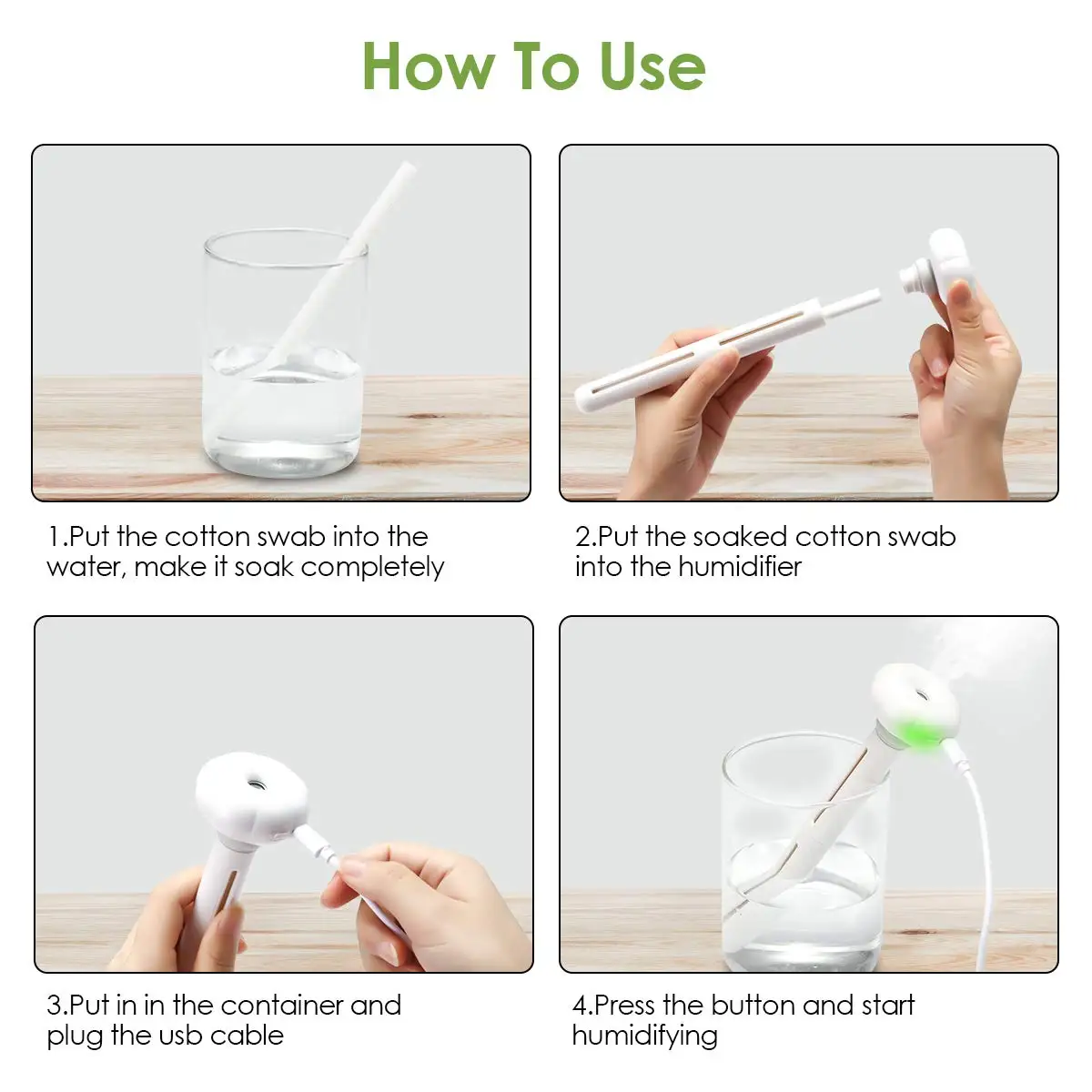 How To Use

1.Put the cotton swab into the water, make it soak completely

2.Put the soaked cotton swab into the humidifier

3.Put in in the container and plug the usb cable

4.Press the button and start humidifying