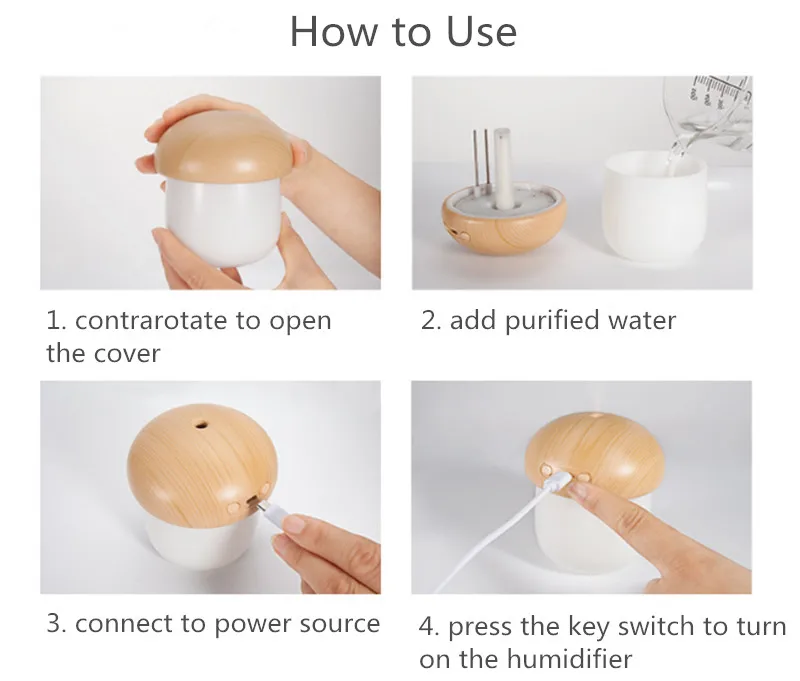 How to Use

1. contrarotate to open the cover

2. add purified water

3. connect to power source

4. press the key switch to turn on the humidifier