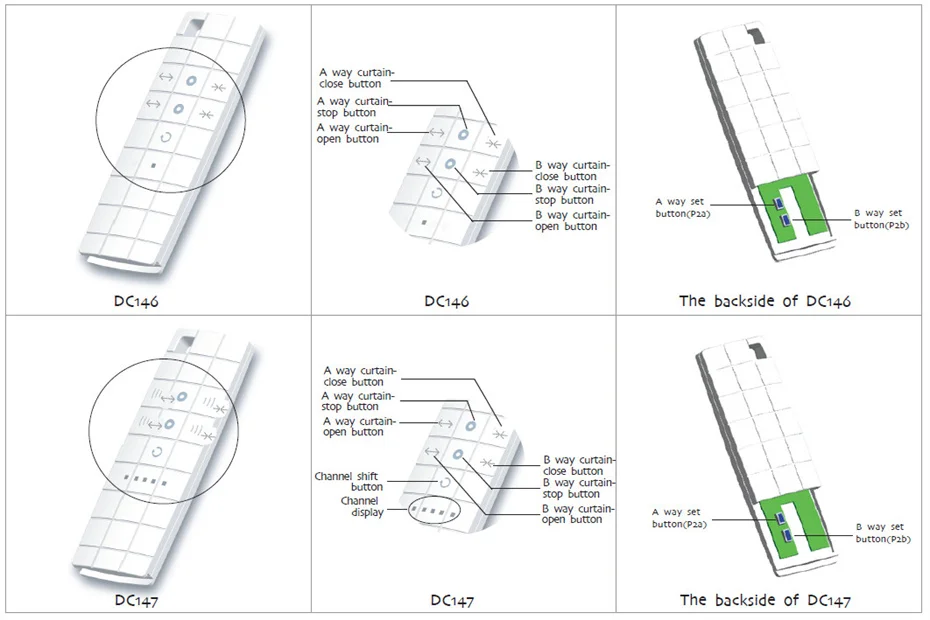 DC146

A way curtain-close button
A way curtain-stop button
A way curtain-open button
B way curtain-close button
B way curtain-stop button
B way curtain-open button

DC146

A way set button(P2a)
B way set button(P2b)

The backside of DC146

DC147

A way curtain-close button
A way curtain-stop button
A way curtain-open button
Channel shift button
Channel display
B way curtain-close button
B way curtain-stop button
B way curtain-open button

DC147

A way set button(P2a)
B way set button(P2b)

The backside of DC147