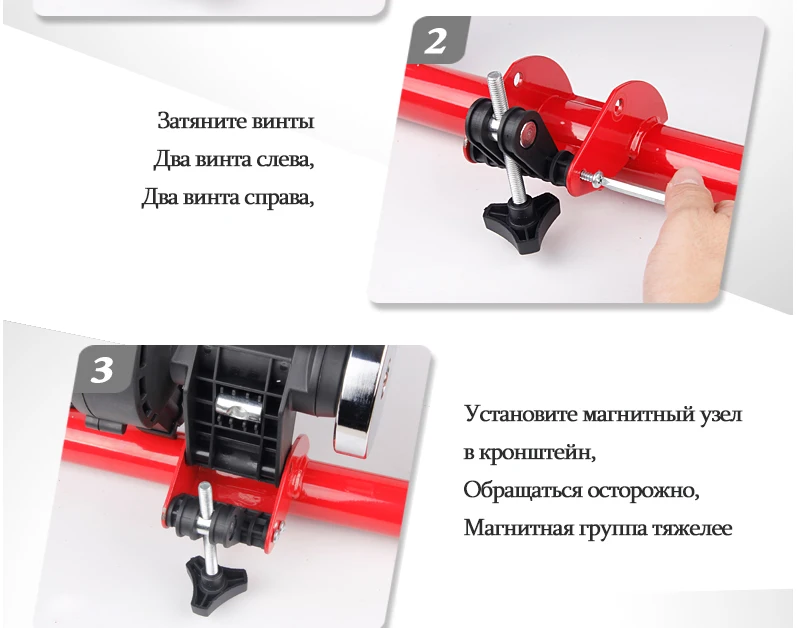 2

Затяните винты
Два винта слева,
Два винта справа,

3

Установите магнитный узел
в кронштейн,
Обращаться осторожно,
Магнитная группа тяжелее