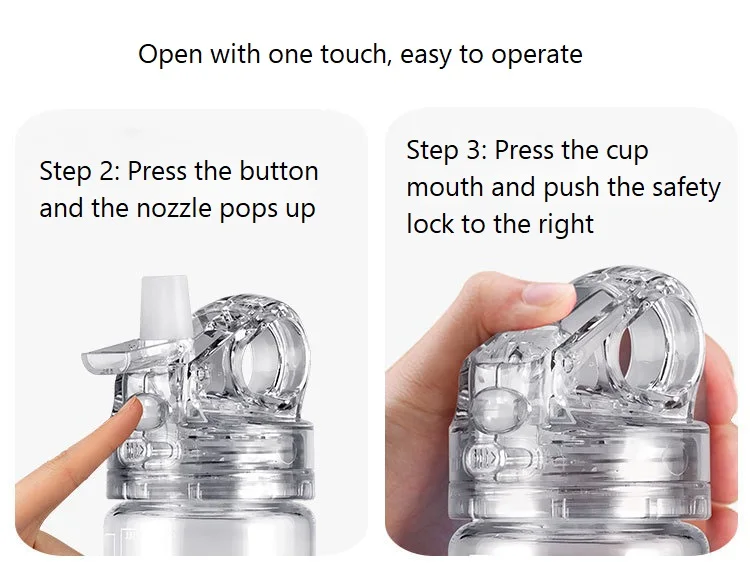 Open with one touch, easy to operate

Step 2: Press the button and the nozzle pops up

Step 3: Press the cup mouth and push the safety lock to the right