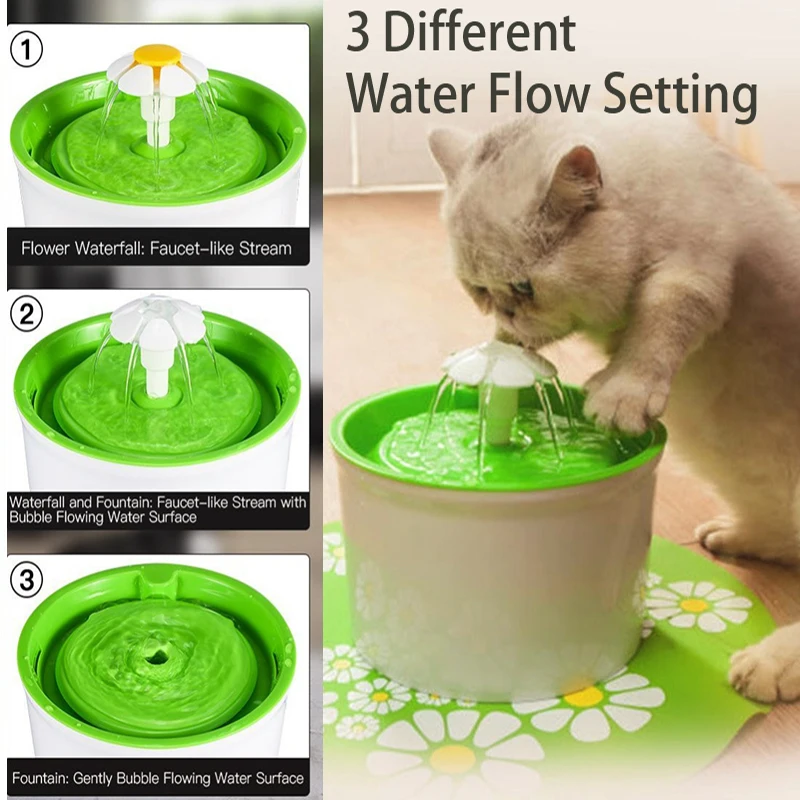 3 Different Water Flow Setting

①

Flower Waterfall: Faucet-like Stream

②

Waterfall and Fountain: Faucet-like Stream with Bubble Flowing Water Surface

③

Fountain: Gently Bubble Flowing Water Surface