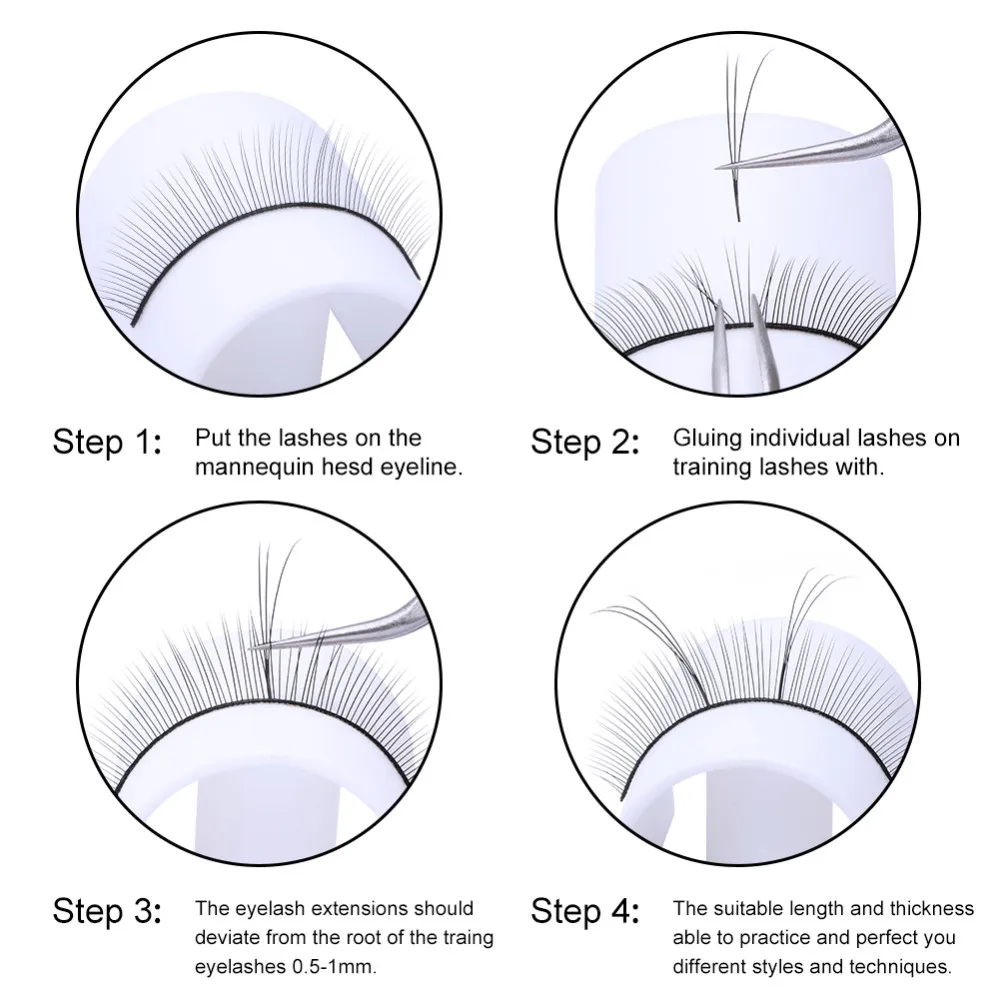 Step 1: Put the lashes on the mannequin hesd eyeline.

Step 2: Gluing individual lashes on training lashes with.

Step 3: The eyelash extensions should deviate from the root of the traing eyelashes 0.5-1mm.

Step 4: The suitable length and thickness able to practice and perfect you different styles and techniques.