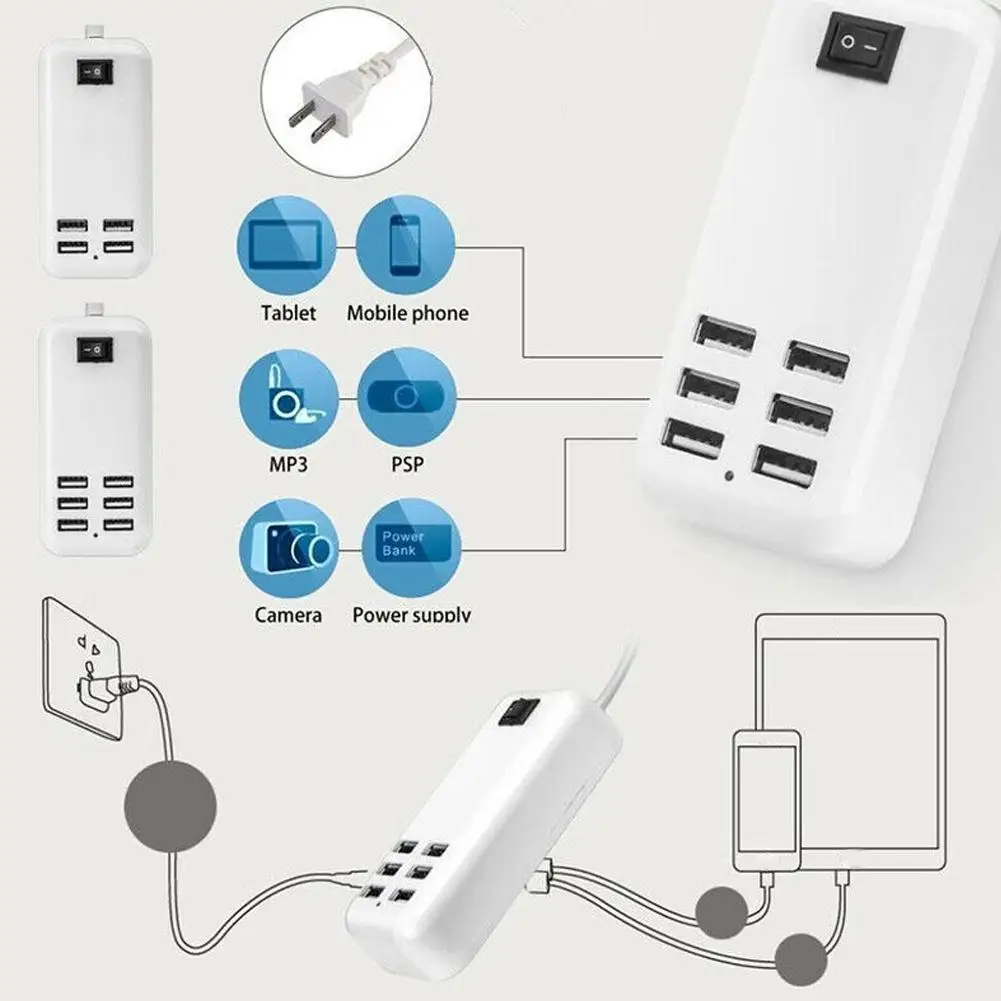 Tablet
Mobile phone
MP3
PSP
Power Bank
Camera
Power supply