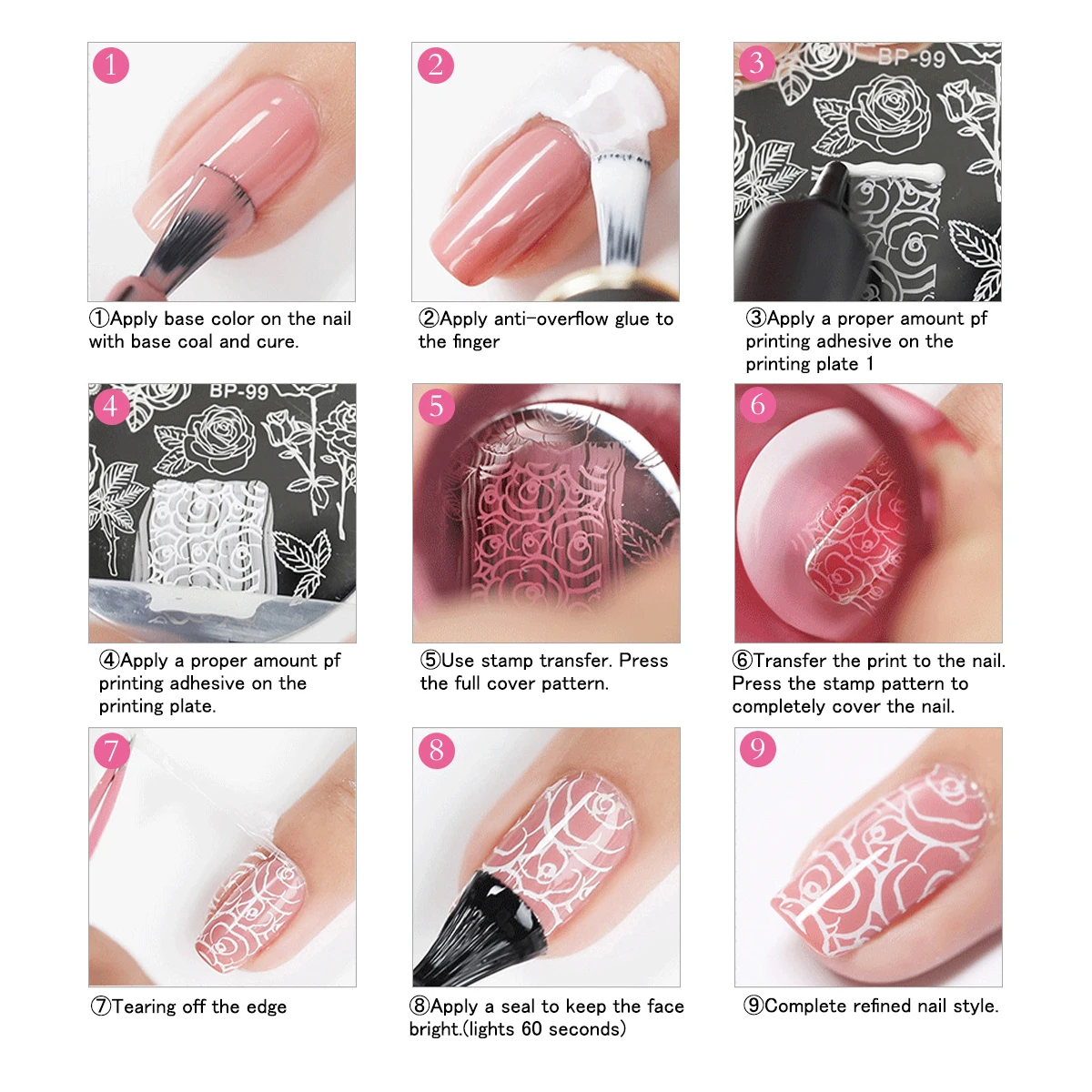 1

①Apply base color on the nail with base coal and cure.

2

②Apply anti-overflow glue to the finger

3

BP-99

③Apply a proper amount pf printing adhesive on the printing plate 1

4

BP-99

④Apply a proper amount pf printing adhesive on the printing plate.

5

⑤Use stamp transfer. Press the full cover pattern.

6

⑥Transfer the print to the nail. Press the stamp pattern to completely cover the nail.

7

⑦Tearing off the edge

8

⑧Apply a seal to keep the face bright.(lights 60 seconds)

9

⑨Complete refined nail style.