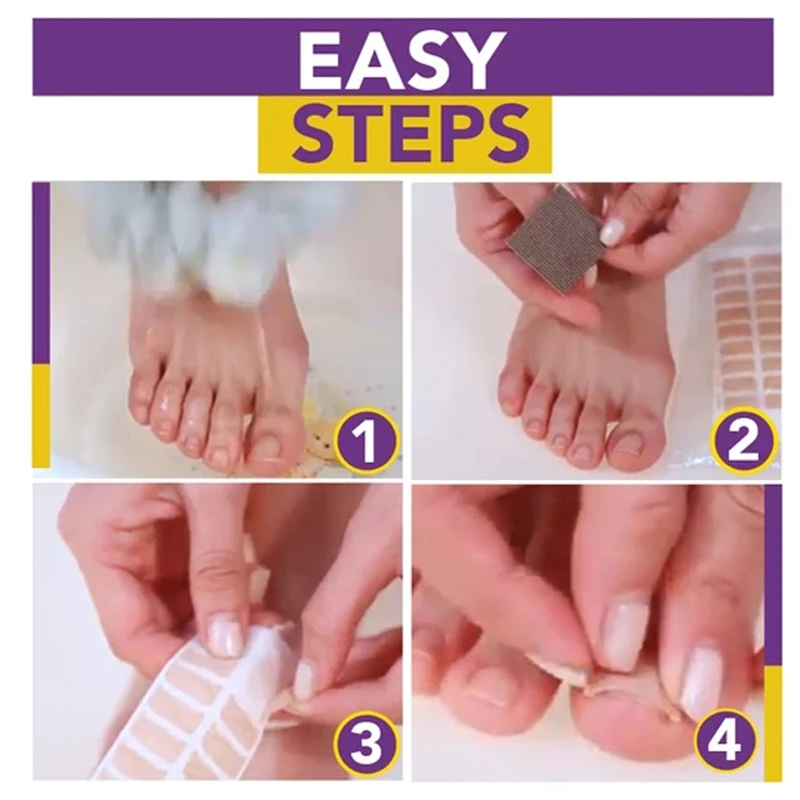 EASY
STEPS

1

2

3

4