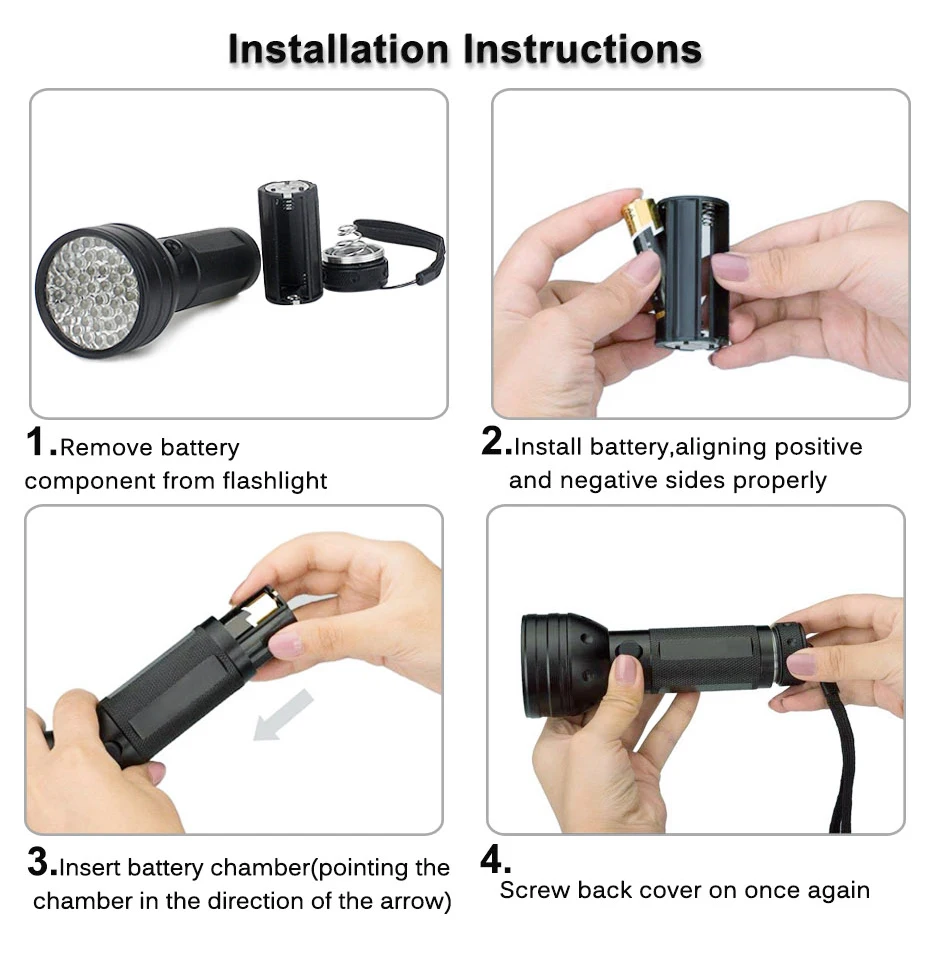 Installation Instructions

1.Remove battery component from flashlight

2.Install battery,aligning positive and negative sides properly

3.Insert battery chamber(pointing the chamber in the direction of the arrow)

4.
Screw back cover on once again