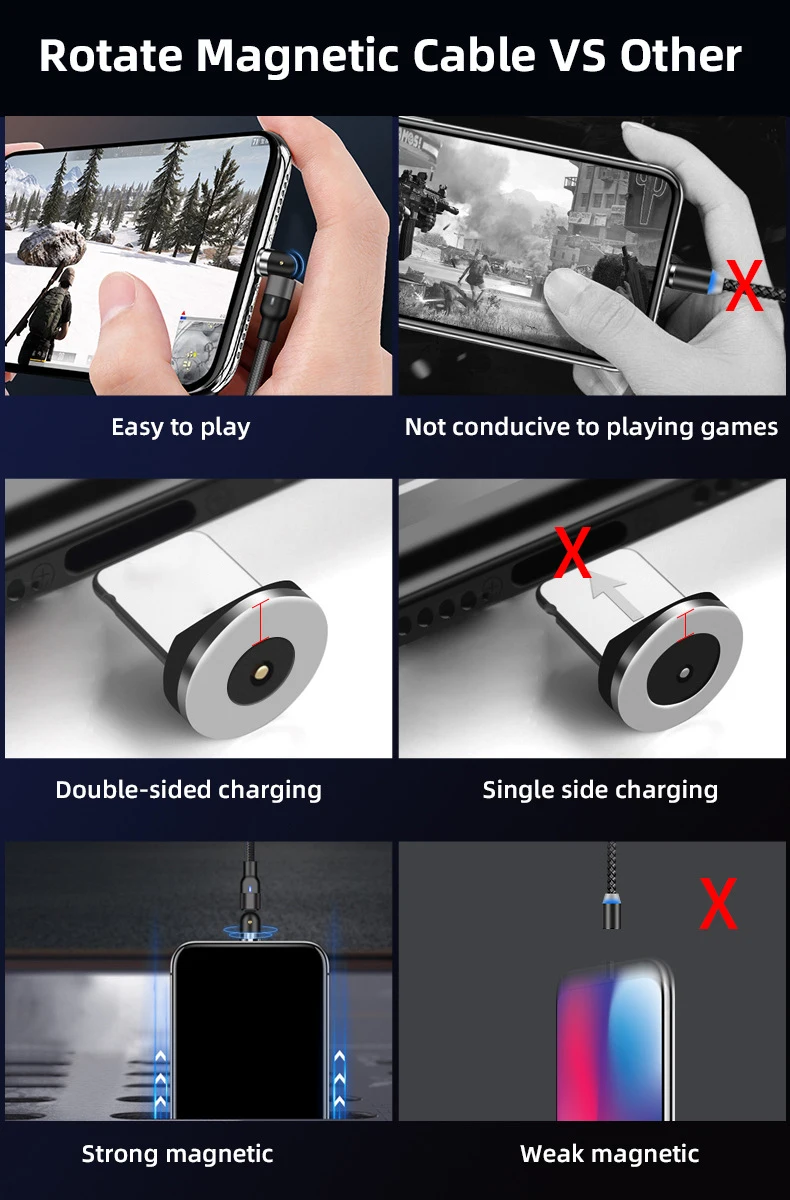 Rotate Magnetic Cable VS Other

X

Easy to play

Not conducive to playing games

X

Double-sided charging

Single side charging

X

Strong magnetic

Weak magnetic