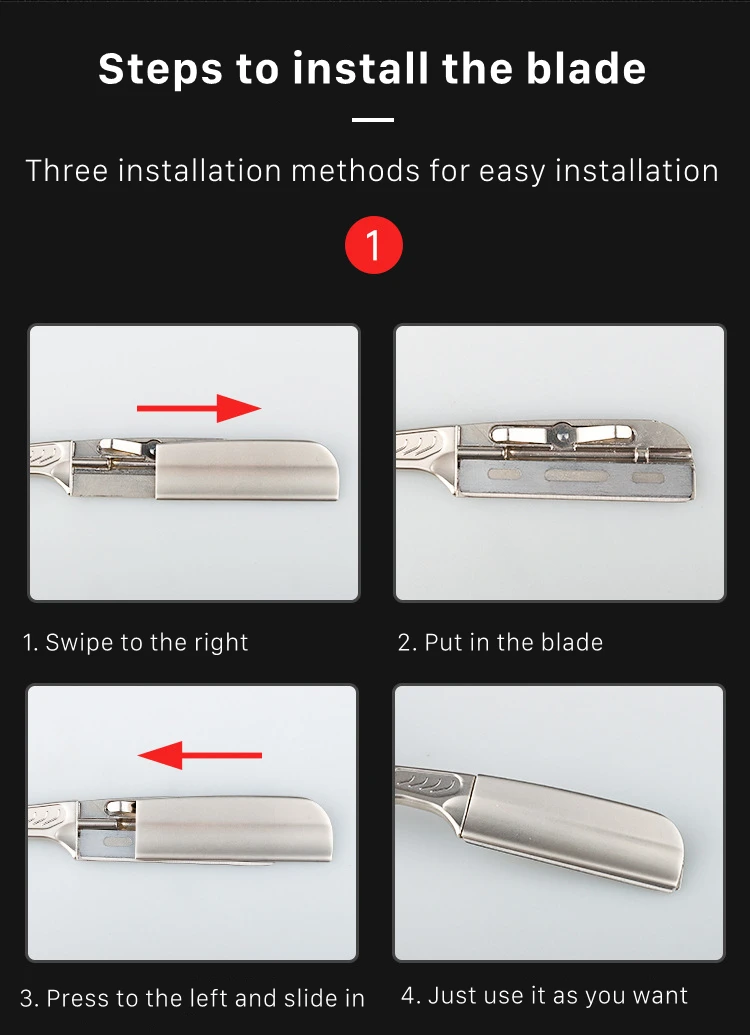 Steps to install the blade

Three installation methods for easy installation

1

1. Swipe to the right

2. Put in the blade

3. Press to the left and slide in

4. Just use it as you want