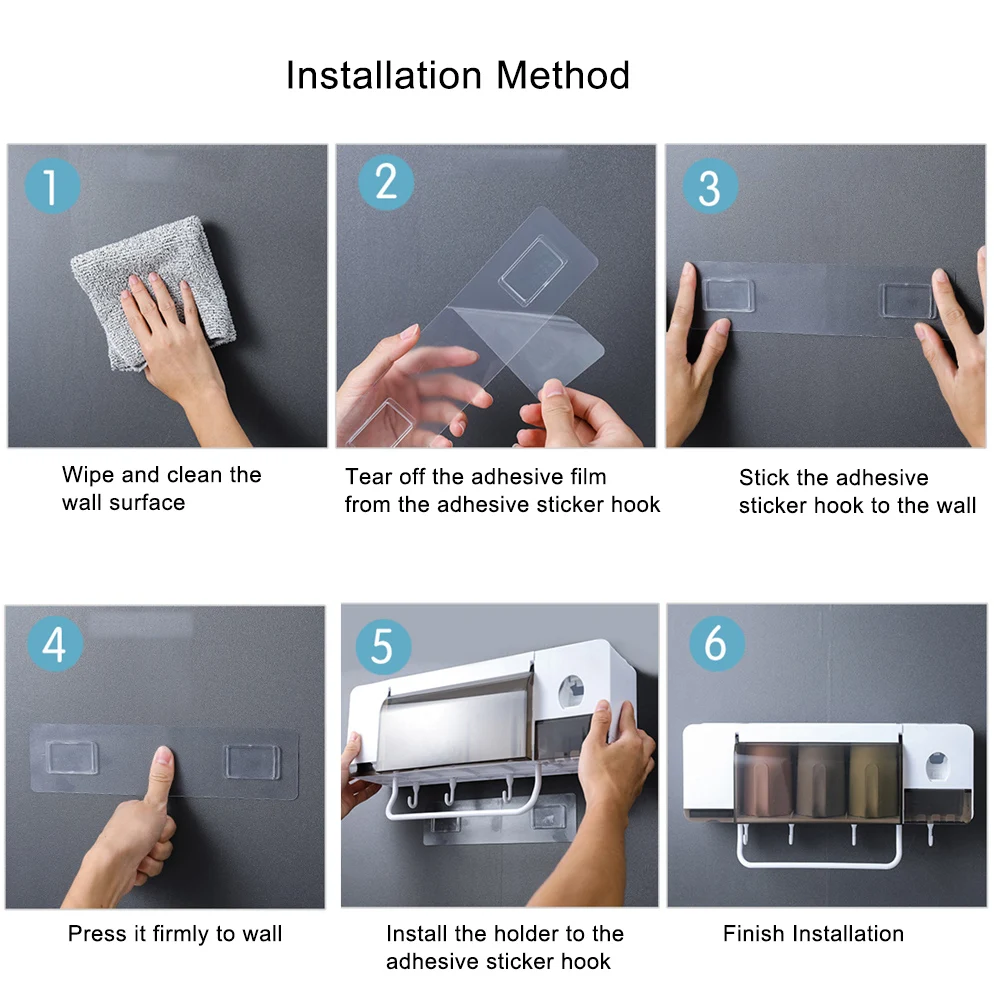 Installation Method

1

Wipe and clean the wall surface

2

Tear off the adhesive film from the adhesive sticker hook

3

Stick the adhesive sticker hook to the wall

4

Press it firmly to wall

5

Install the holder to the adhesive sticker hook

6

Finish Installation