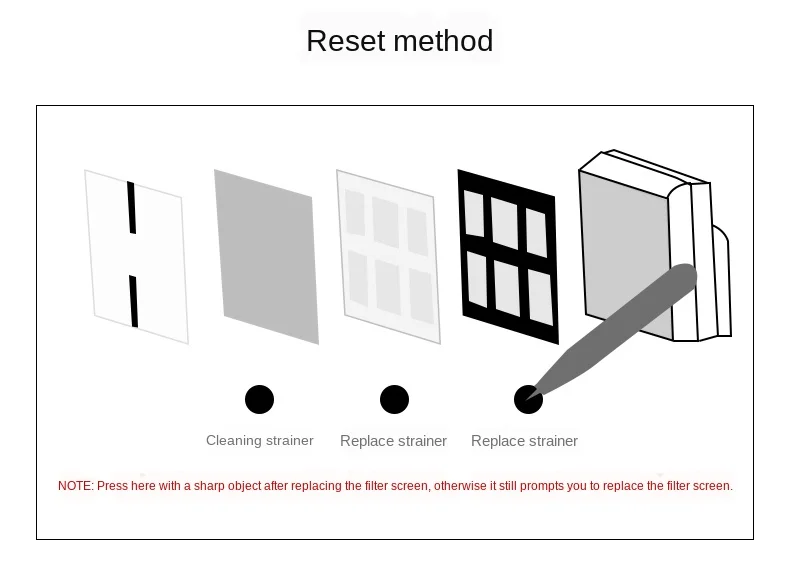 Reset method

Cleaning strainer

Replace strainer

Replace strainer

NOTE: Press here with a sharp object after replacing the filter screen, otherwise it still prompts you to replace the filter screen.