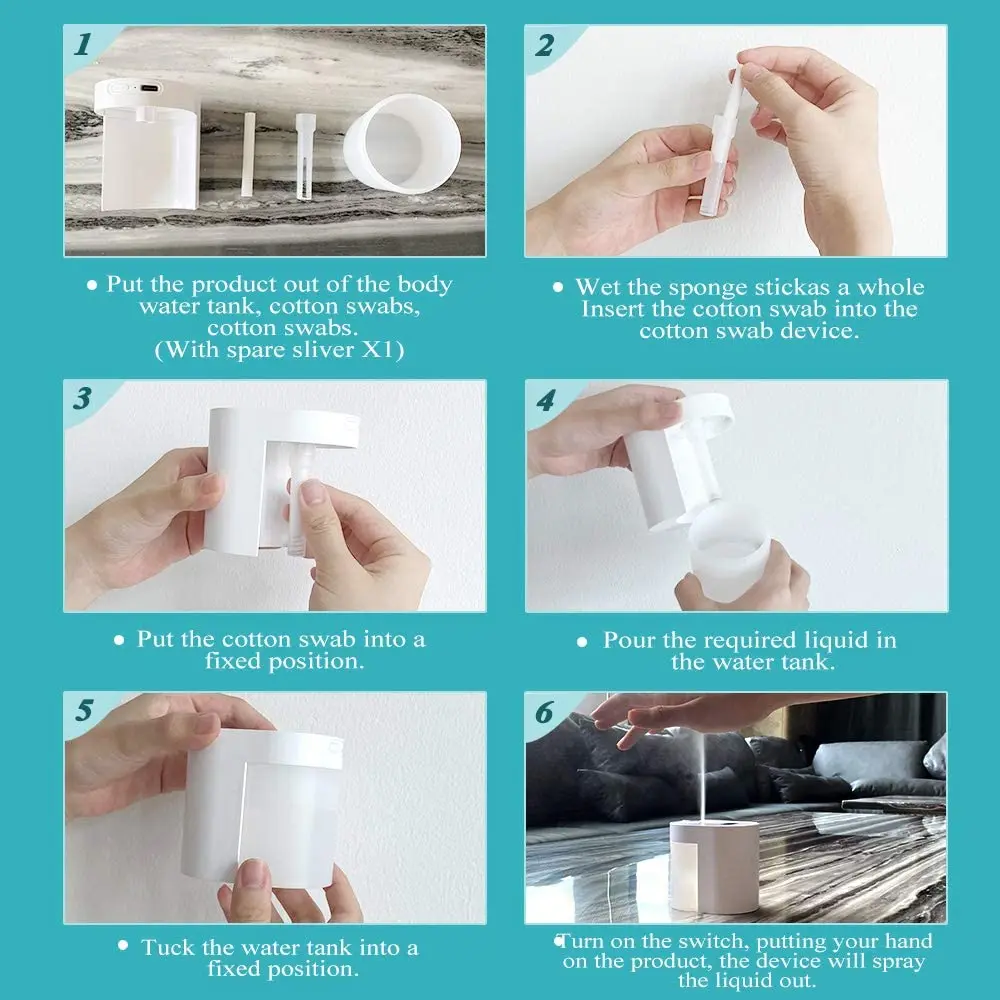 1

• Put the product out of the body water tank, cotton swabs, cotton swabs. (With spare sliver X1)

2

• Wet the sponge stickas a whole Insert the cotton swab into the cotton swab device.

3

• Put the cotton swab into a fixed position.

4

• Pour the required liquid in the water tank.

5

• Tuck the water tank into a fixed position.

6

• Turn on the switch, putting your hand on the product, the device will spray the liquid out.