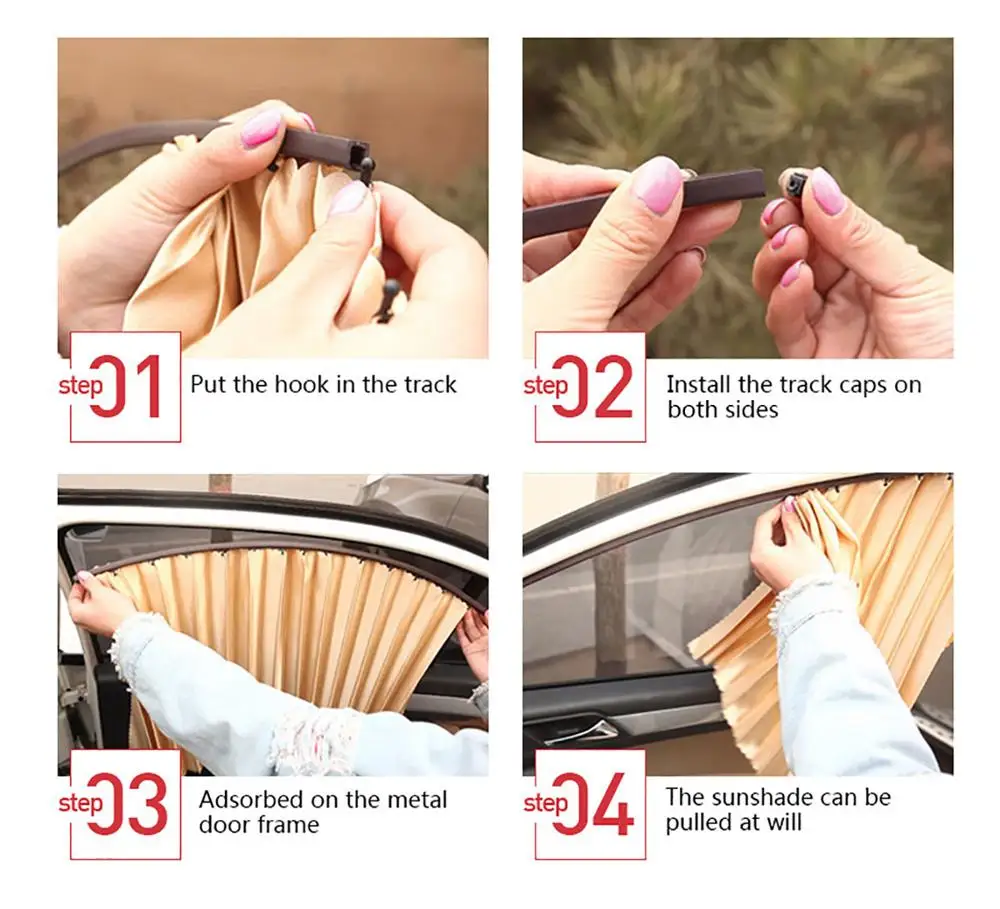 step 01 Put the hook in the track

step 02 Install the track caps on both sides

step 03 Adsorbed on the metal door frame

step 04 The sunshade can be pulled at will