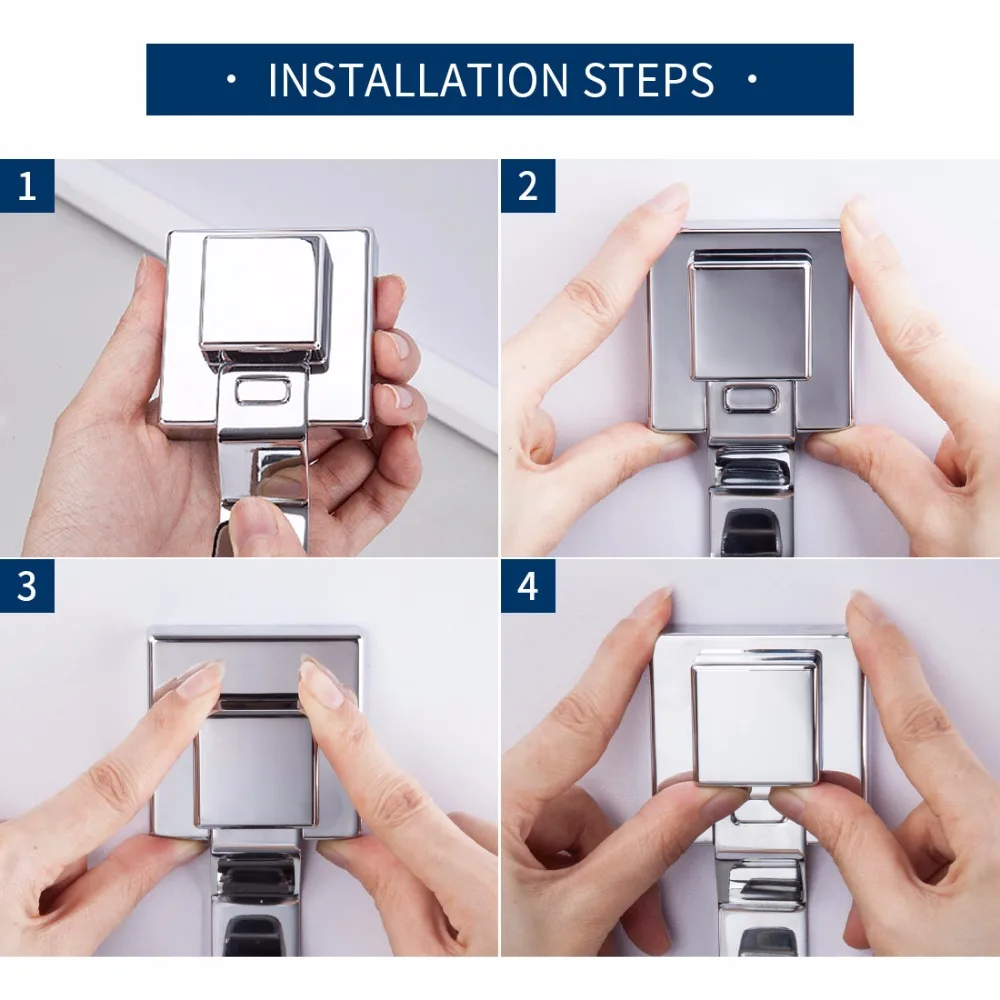 · INSTALLATION STEPS ·

1

2

3

4