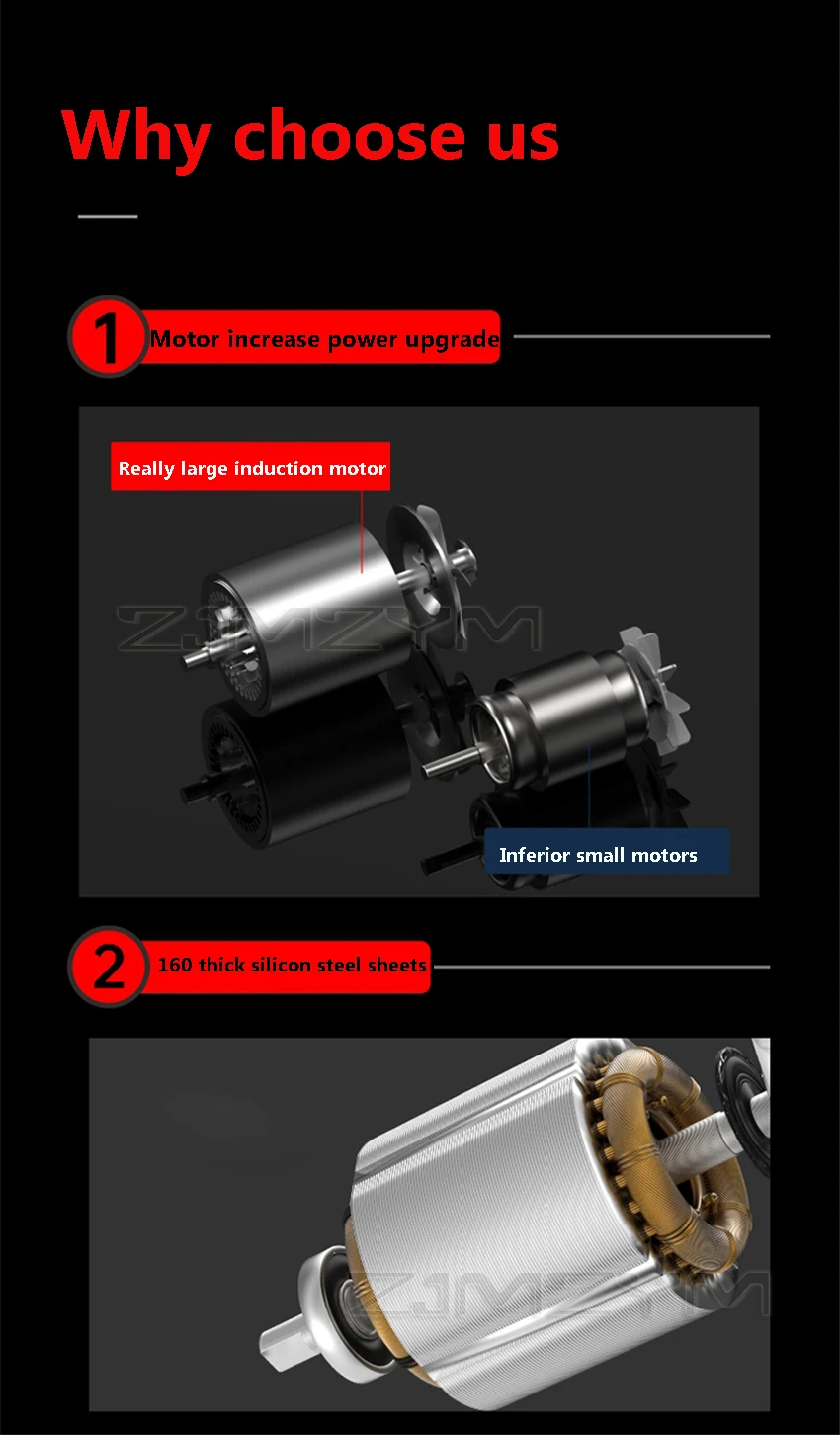 Why choose us

1 Motor increase power upgrade

Really large induction motor

ZJMZYM

Inferior small motors

2 160 thick silicon steel sheets

ZJMZYM