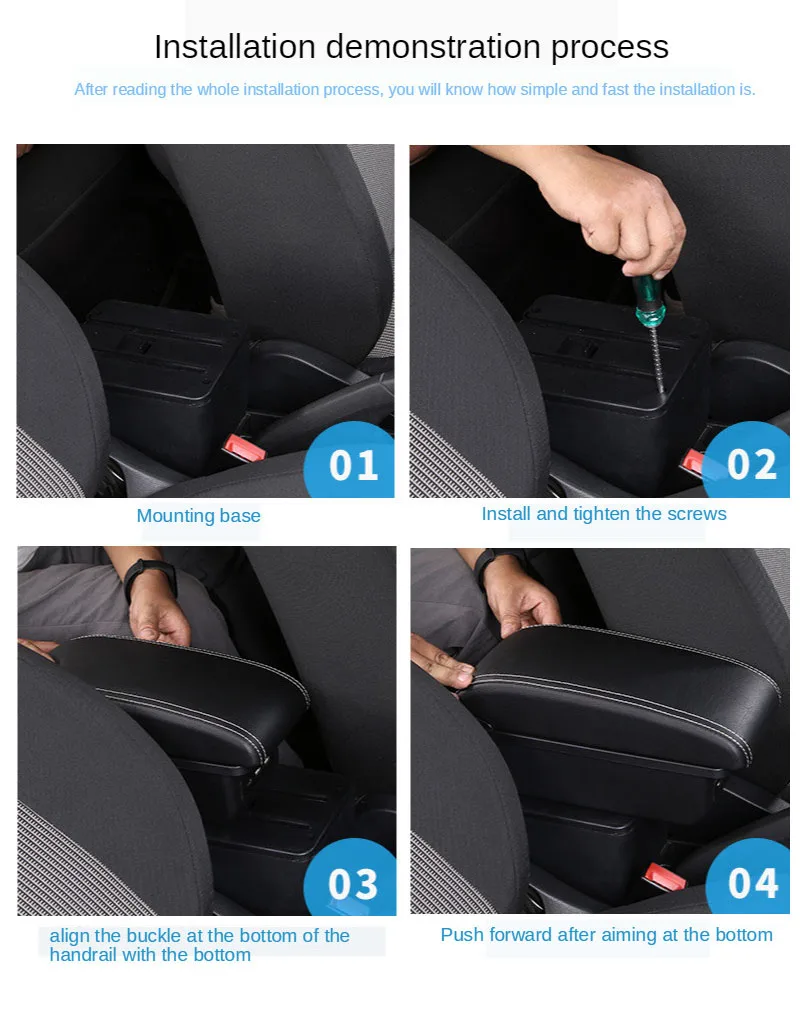 Installation demonstration process

After reading the whole installation process, you will know how simple and fast the installation is.

01

Mounting base

02

Install and tighten the screws

03

align the buckle at the bottom of the handrail with the bottom

04

Push forward after aiming at the bottom