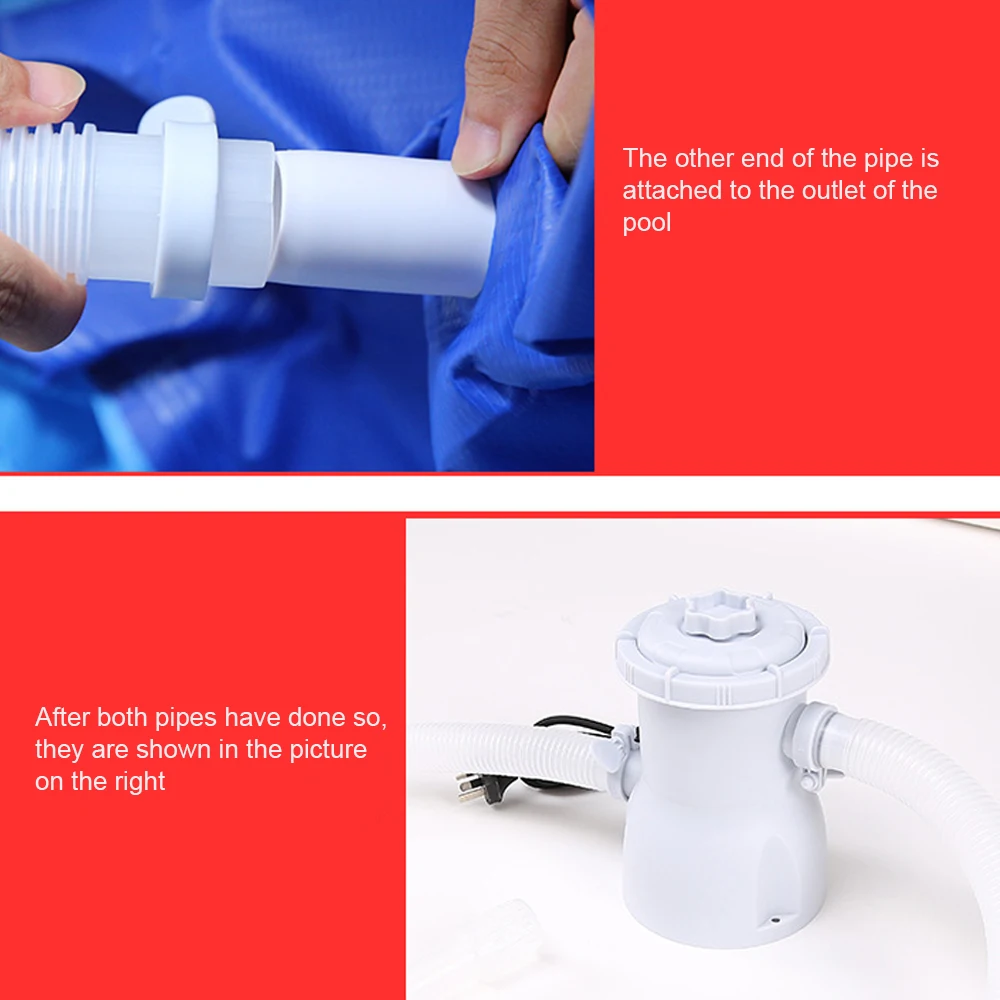 The other end of the pipe is attached to the outlet of the pool

After both pipes have done so, they are shown in the picture on the right