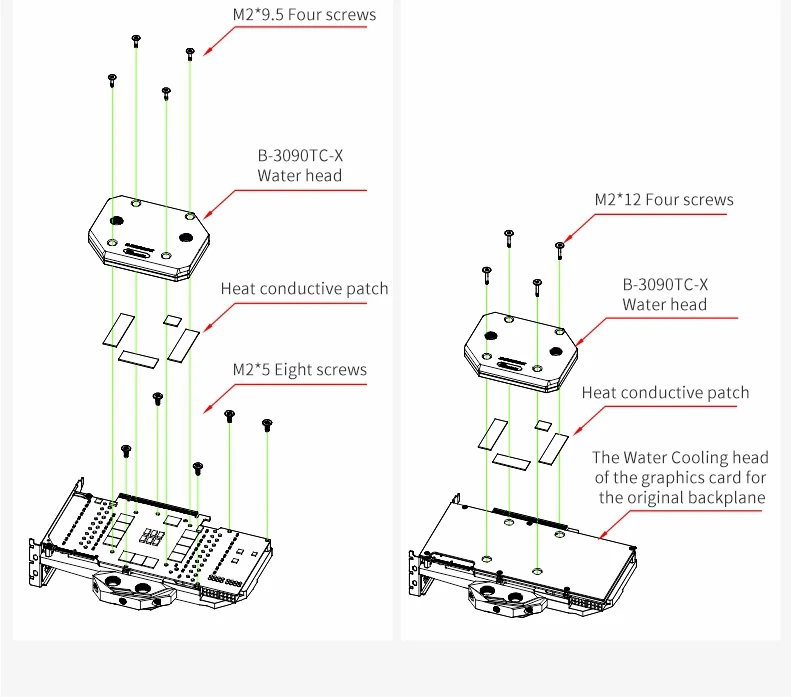 M2*9.5 Four screws

B-3090TC-X
Water head

Heat conductive patch

M2*5 Eight screws

M2*12 Four screws

B-3090TC-X
Water head

Heat conductive patch

The Water Cooling head of the graphics card for the original backplane