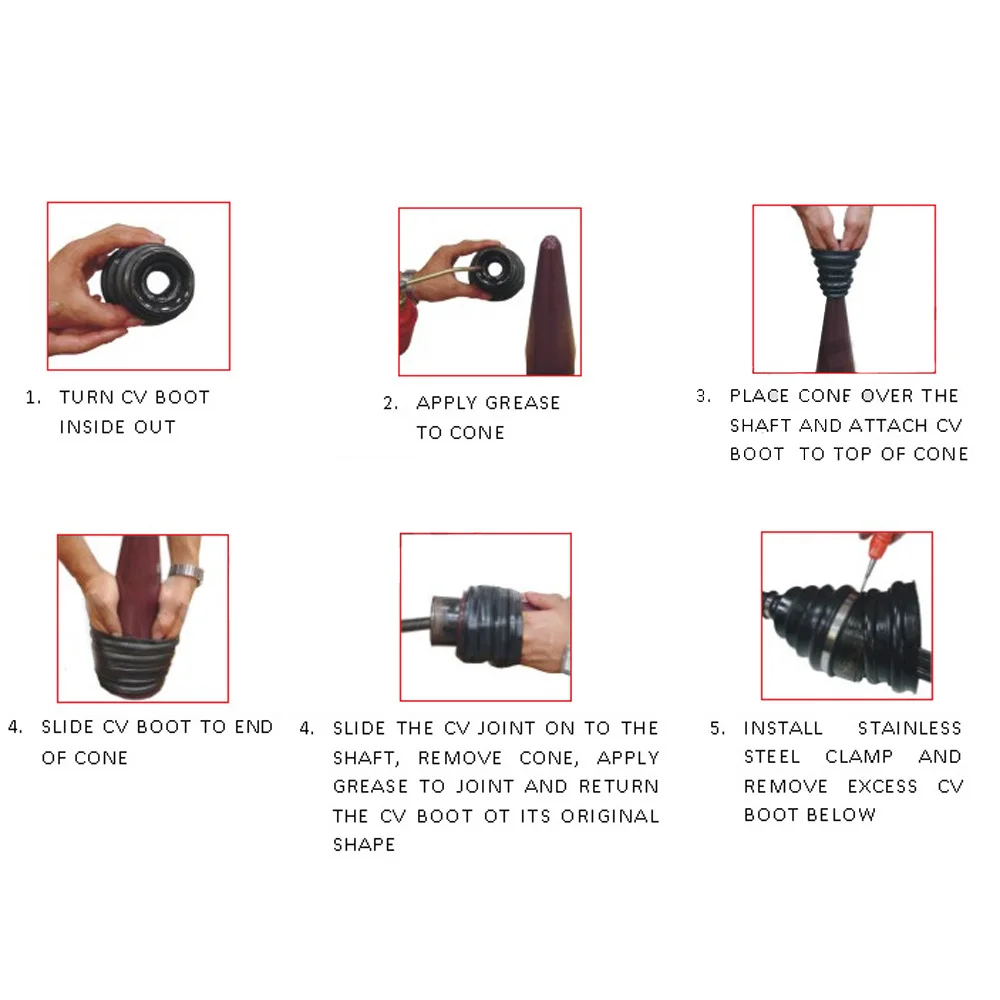 1. TURN CV BOOT INSIDE OUT

2. APPLY GREASE TO CONE

3. PLACE CONE OVER THE SHAFT AND ATTACH CV BOOT TO TOP OF CONE

4. SLIDE CV BOOT TO END OF CONE

4. SLIDE THE CV JOINT ON TO THE SHAFT, REMOVE CONE, APPLY GREASE TO JOINT AND RETURN THE CV BOOT OT ITS ORIGINAL SHAPE

5. INSTALL STAINLESS STEEL CLAMP AND REMOVE EXCESS CV BOOT BELOW