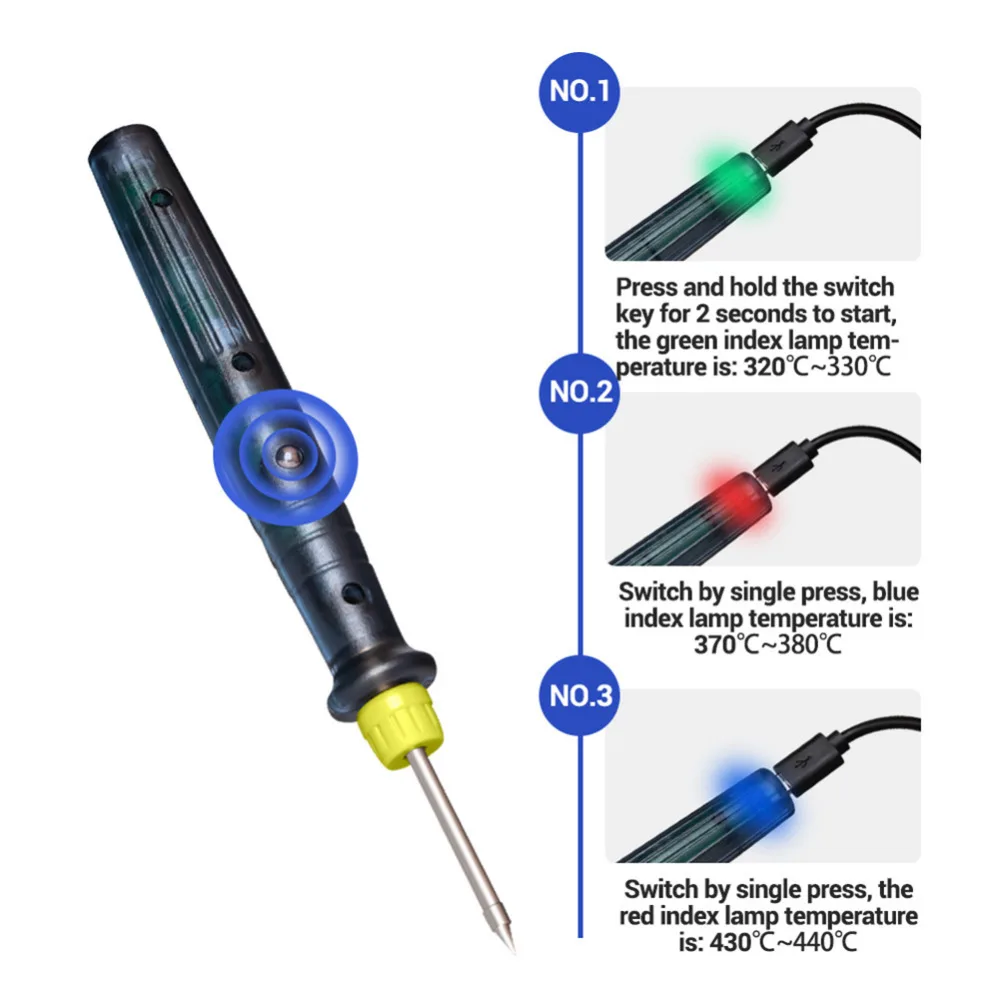 NO.1

Press and hold the switch key for 2 seconds to start, the green index lamp temperature is: 320℃~330℃

NO.2

Switch by single press, blue index lamp temperature is: 370℃~380℃

NO.3

Switch by single press, the red index lamp temperature is: 430℃~440℃