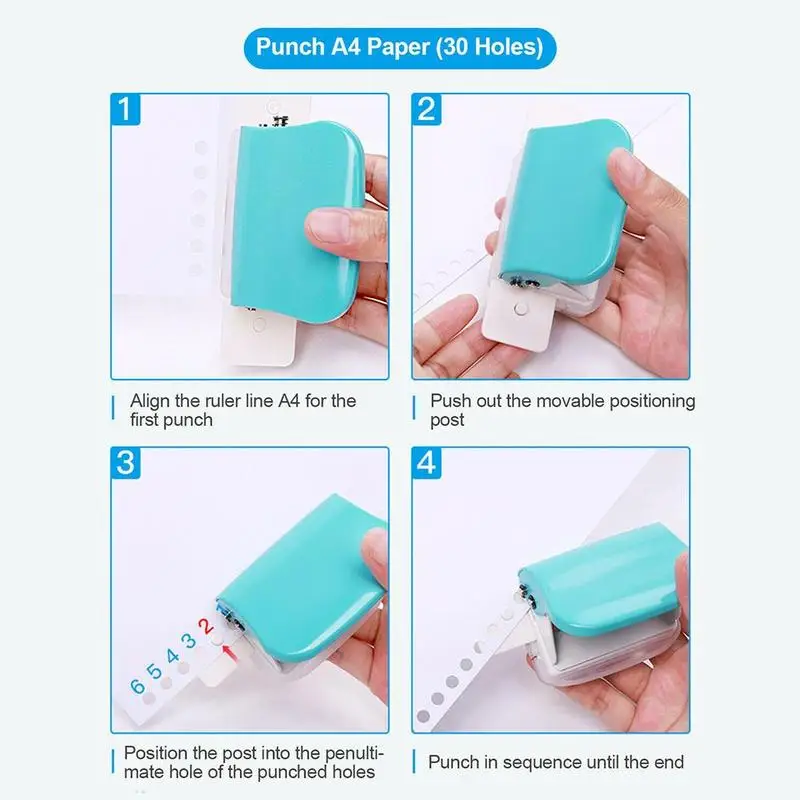 Punch A4 Paper (30 Holes)

1

Align the ruler line A4 for the first punch

2

Push out the movable positioning post

3

6 5 4 3 2

Position the post into the penultimate hole of the punched holes

4

Punch in sequence until the end