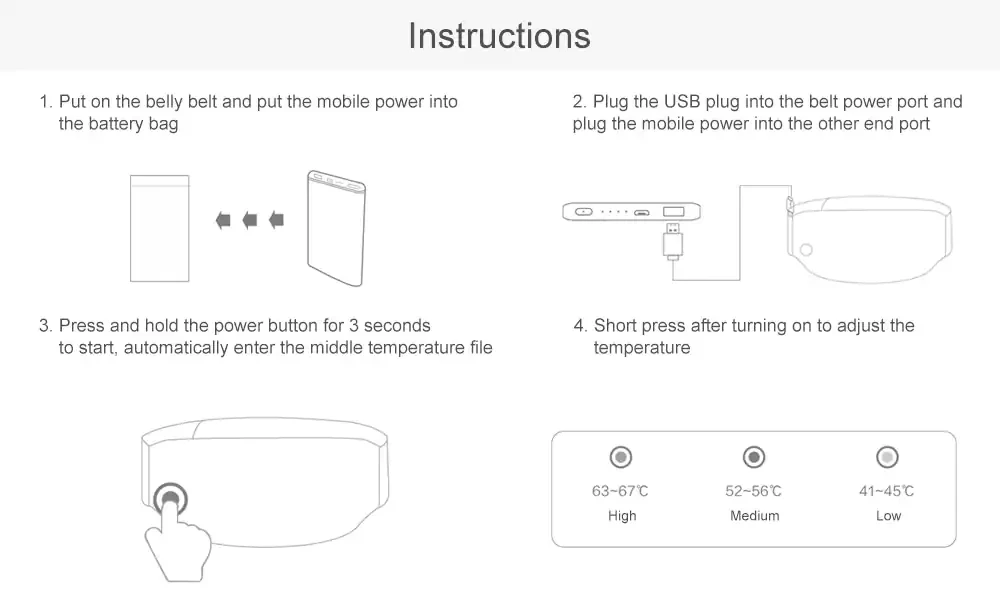 Instructions

1. Put on the belly belt and put the mobile power into the battery bag

2. Plug the USB plug into the belt power port and plug the mobile power into the other end port

3. Press and hold the power button for 3 seconds to start, automatically enter the middle temperature file

4. Short press after turning on to adjust the temperature

63~67℃
High

52~56℃
Medium

41~45℃
Low