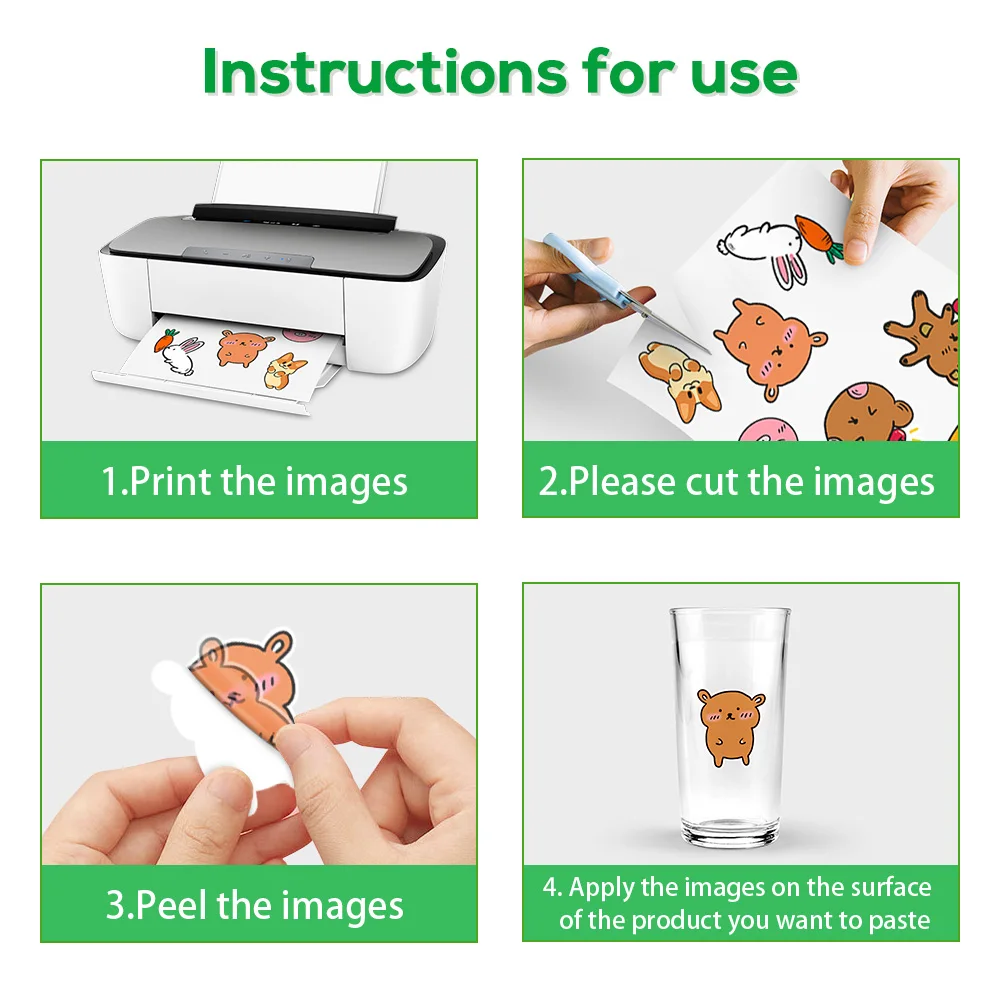 Instructions for use

1.Print the images

2.Please cut the images

3.Peel the images

4. Apply the images on the surface of the product you want to paste