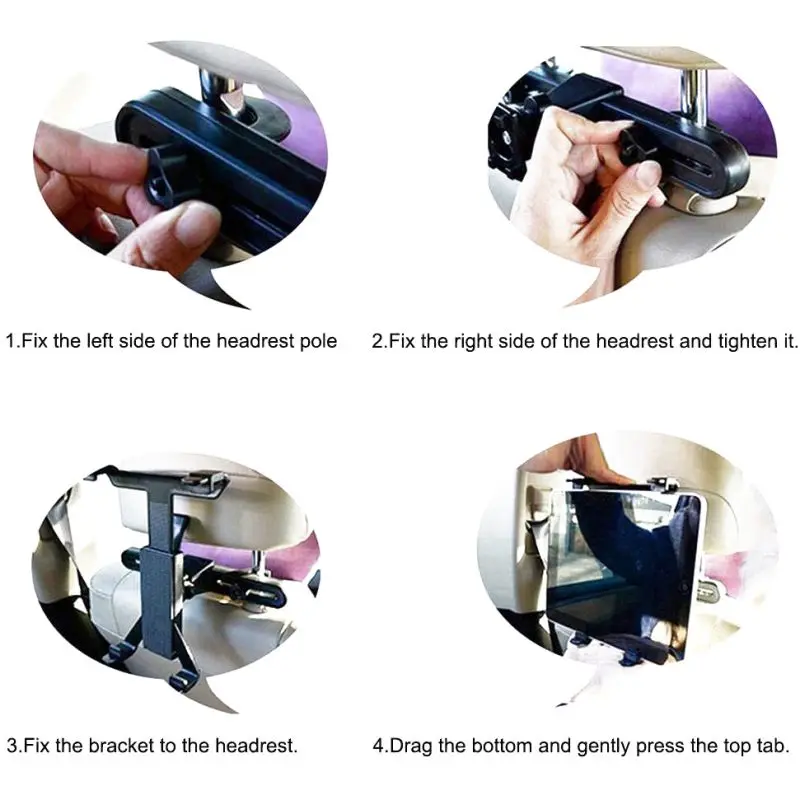 1.Fix the left side of the headrest pole

2.Fix the right side of the headrest and tighten it.

3.Fix the bracket to the headrest.

4.Drag the bottom and gently press the top tab.