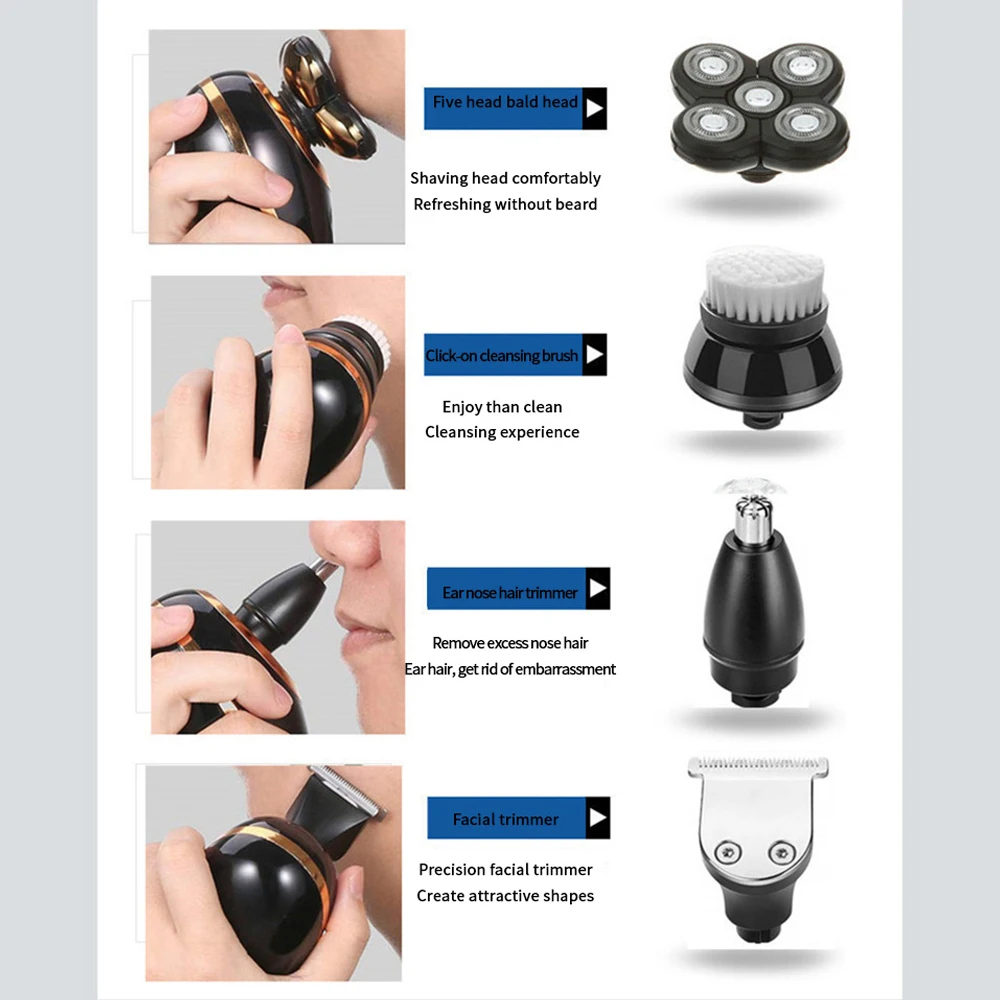 Five head bald head

Shaving head comfortably
Refreshing without beard

Click-on cleansing brush

Enjoy than clean
Cleansing experience

Ear nose hair trimmer

Remove excess nose hair
Ear hair, get rid of embarrassment

Facial trimmer

Precision facial trimmer
Create attractive shapes