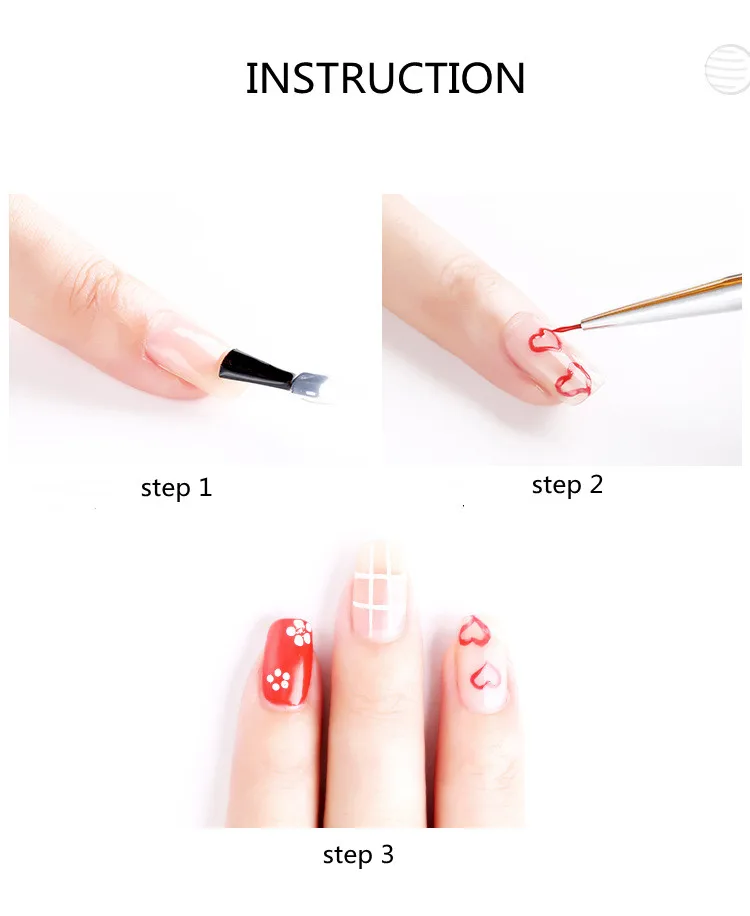 INSTRUCTION

step 1

step 2

step 3