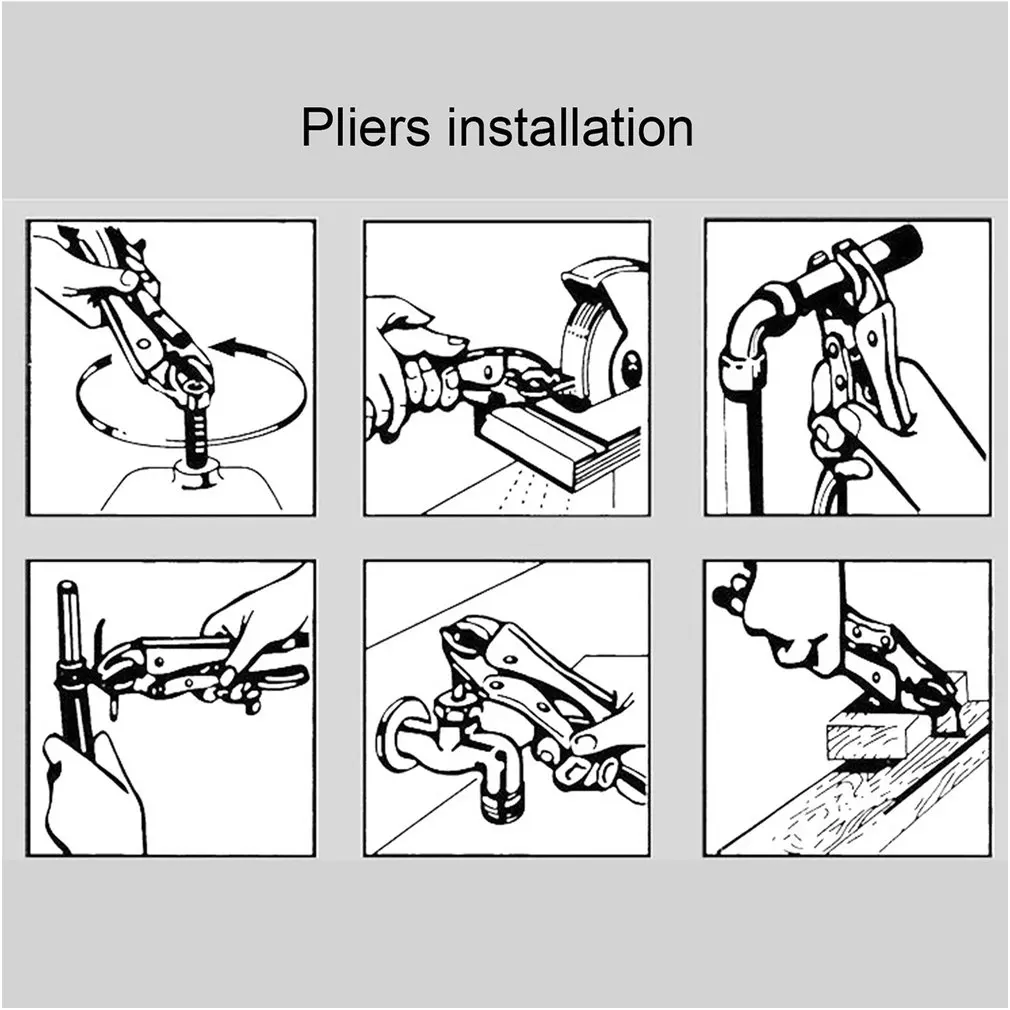 Pliers installation