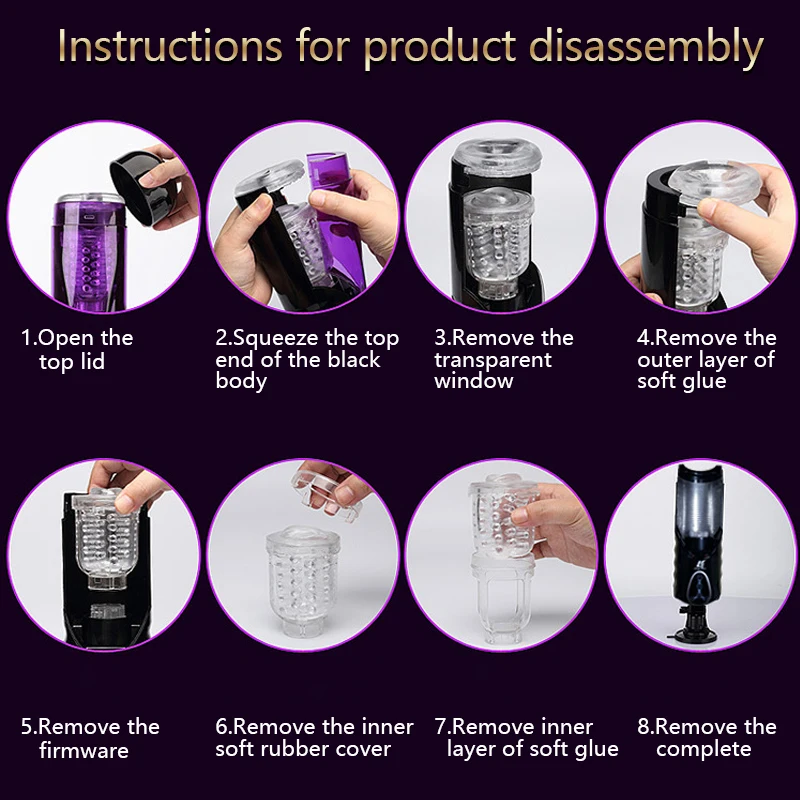 Instructions for product disassembly

1.Open the top lid

2.Squeeze the top end of the black body

3.Remove the transparent window

4.Remove the outer layer of soft glue

5.Remove the firmware

6.Remove the inner soft rubber cover

7.Remove inner layer of soft glue

8.Remove the complete