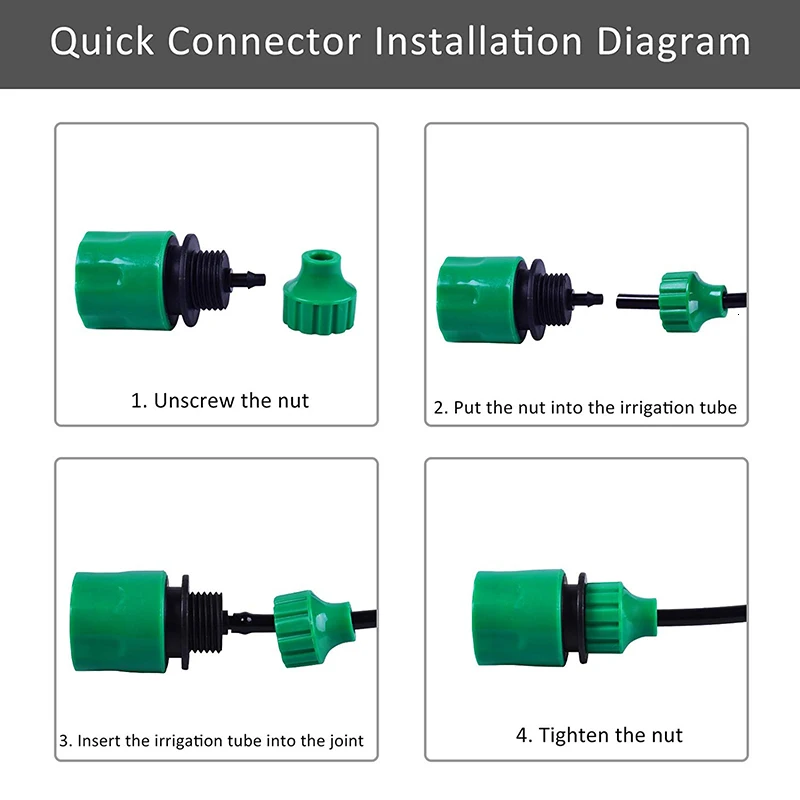 Quick Connector Installation Diagram

1. Unscrew the nut

2. Put the nut into the irrigation tube

3. Insert the irrigation tube into the joint

4. Tighten the nut