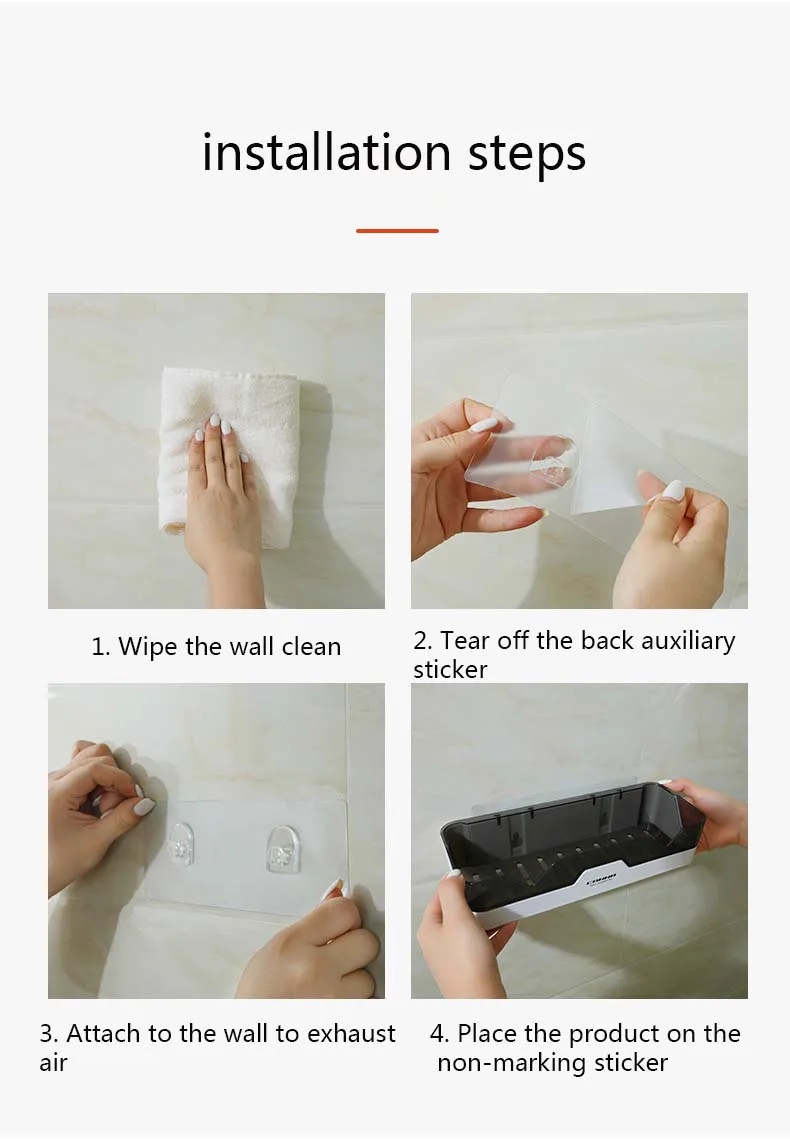 installation steps

1. Wipe the wall clean

2. Tear off the back auxiliary sticker

3. Attach to the wall to exhaust air

4. Place the product on the non-marking sticker