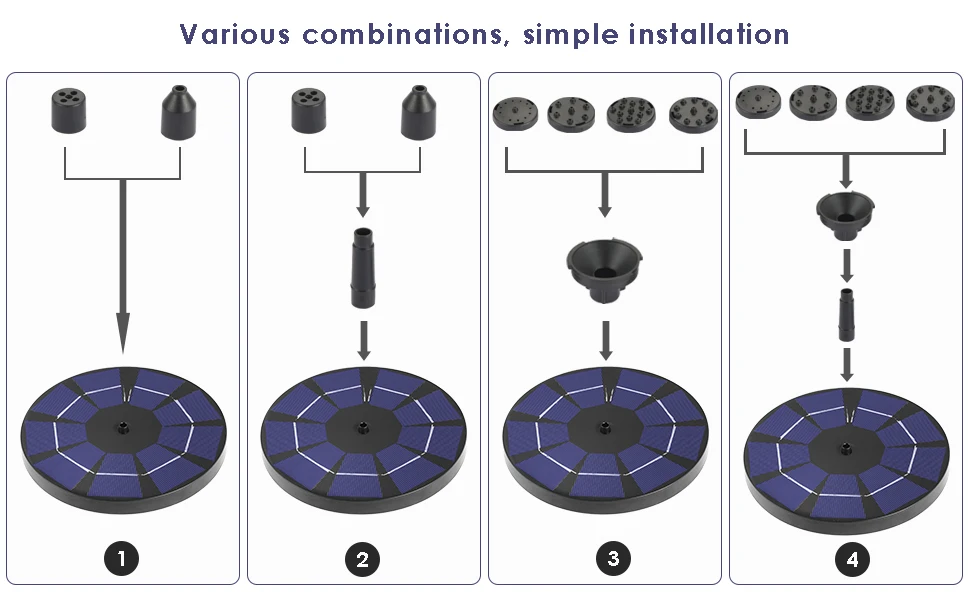 Various combinations, simple installation

1

2

3

4