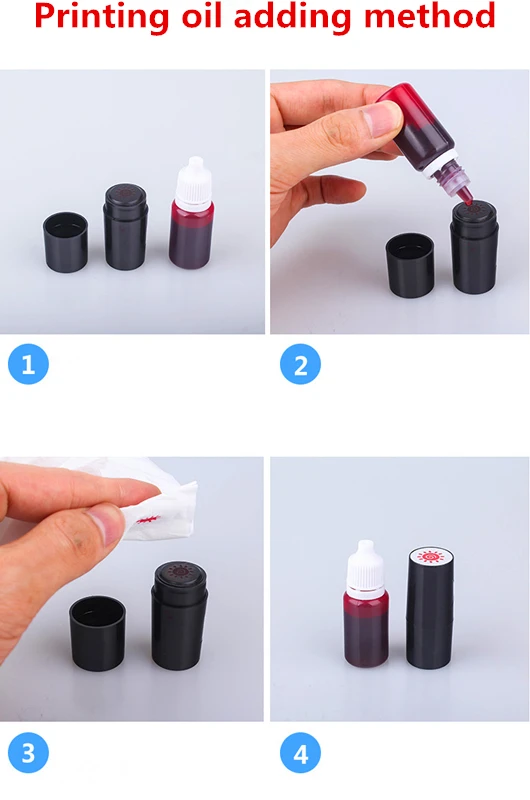 Printing oil adding method

1

2

3

4