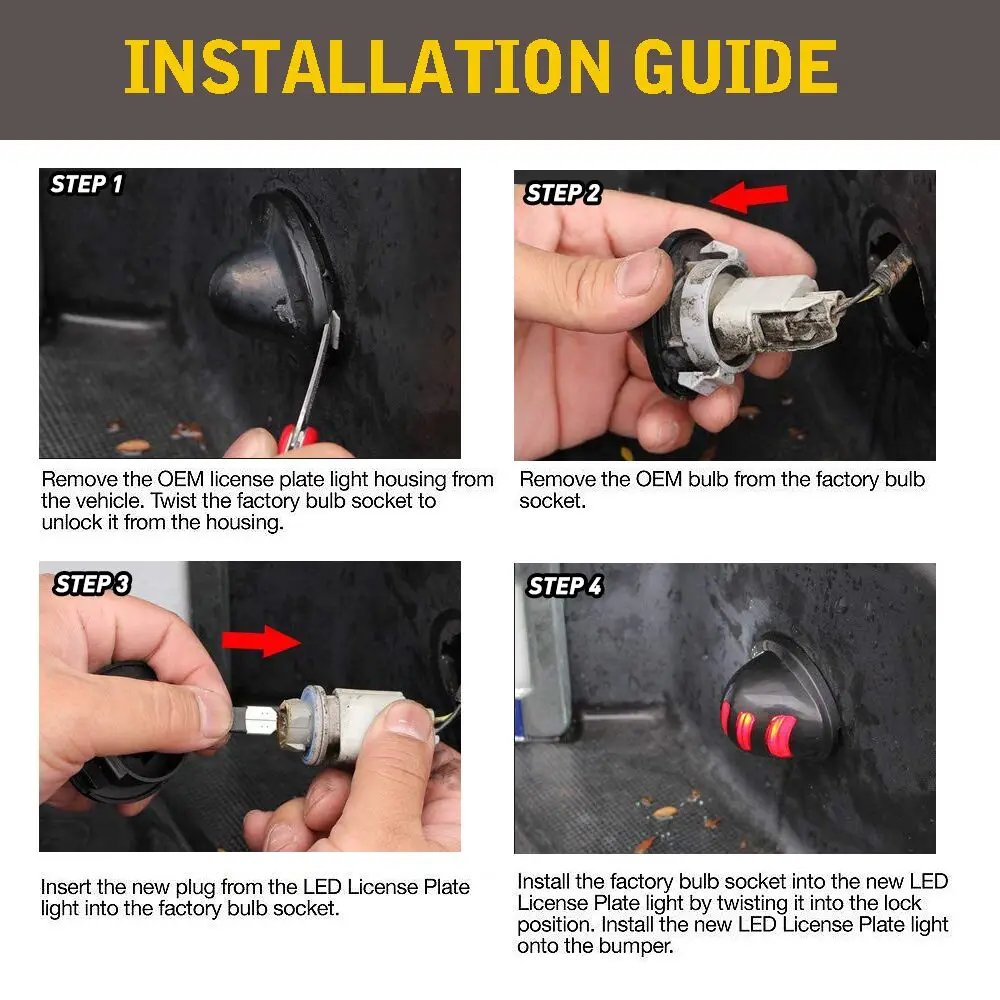 INSTALLATION GUIDE

STEP 1

Remove the OEM license plate light housing from the vehicle. Twist the factory bulb socket to unlock it from the housing.

STEP 2

Remove the OEM bulb from the factory bulb socket.

STEP 3

Insert the new plug from the LED License Plate light into the factory bulb socket.

STEP 4

Install the factory bulb socket into the new LED License Plate light by twisting it into the lock position. Install the new LED License Plate light onto the bumper.