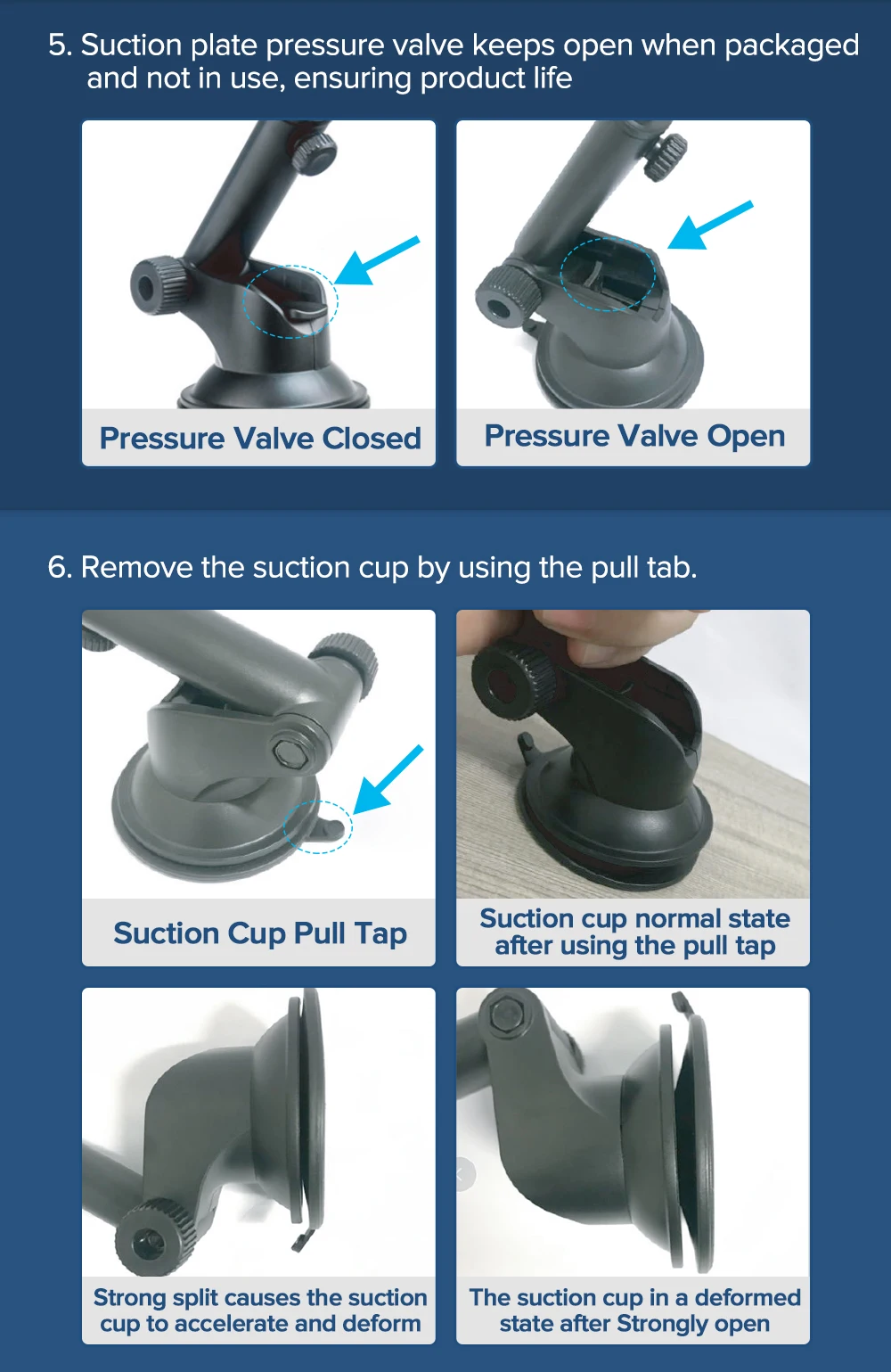 5. Suction plate pressure valve keeps open when packaged and not in use, ensuring product life

Pressure Valve Closed

Pressure Valve Open

6. Remove the suction cup by using the pull tab.

Suction Cup Pull Tap

Suction cup normal state after using the pull tap

Strong split causes the suction cup to accelerate and deform

The suction cup in a deformed state after Strongly open