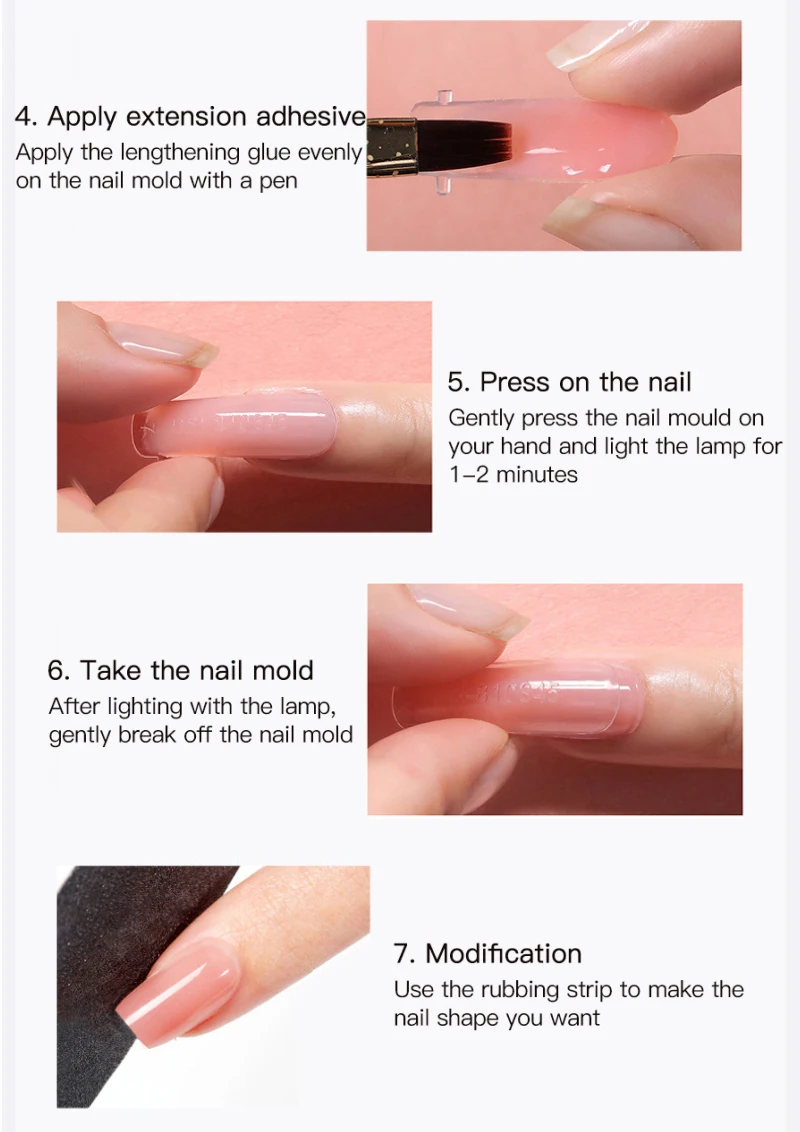 4. Apply extension adhesive
Apply the lengthening glue evenly on the nail mold with a pen

5. Press on the nail
Gently press the nail mould on your hand and light the lamp for 1–2 minutes

6. Take the nail mold
After lighting with the lamp, gently break off the nail mold

7. Modification
Use the rubbing strip to make the nail shape you want