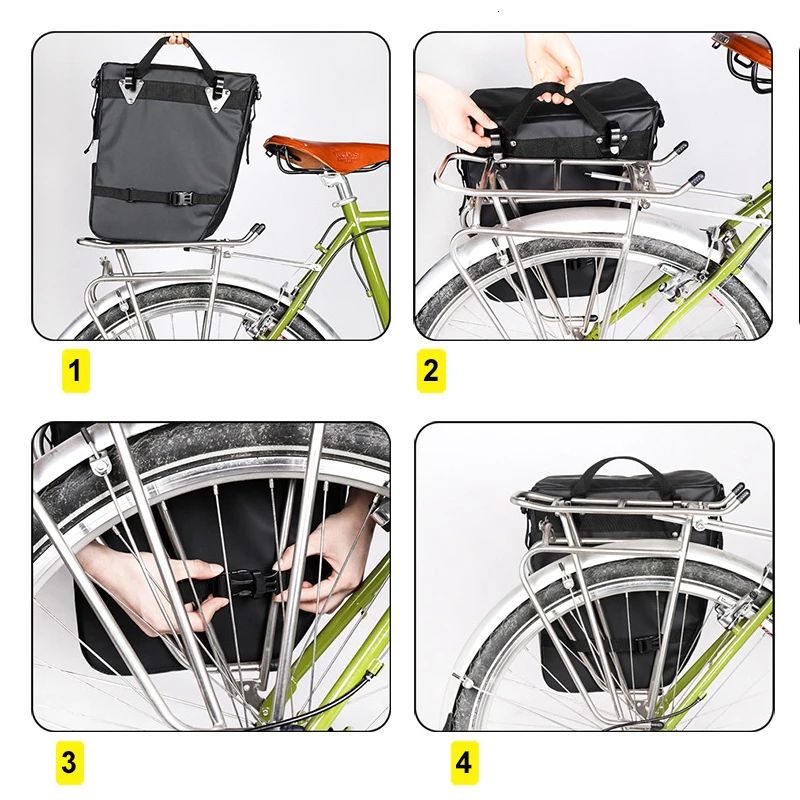 1

2

3

4