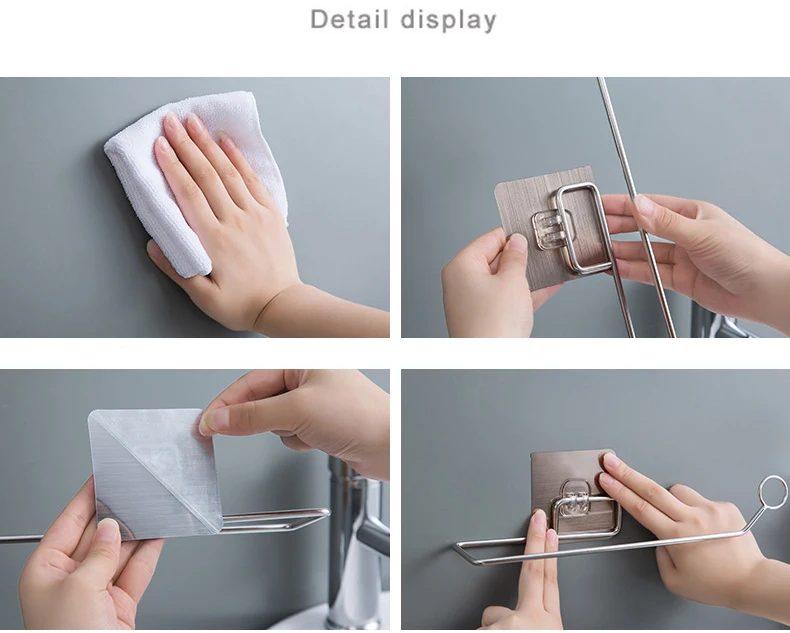 Detail display