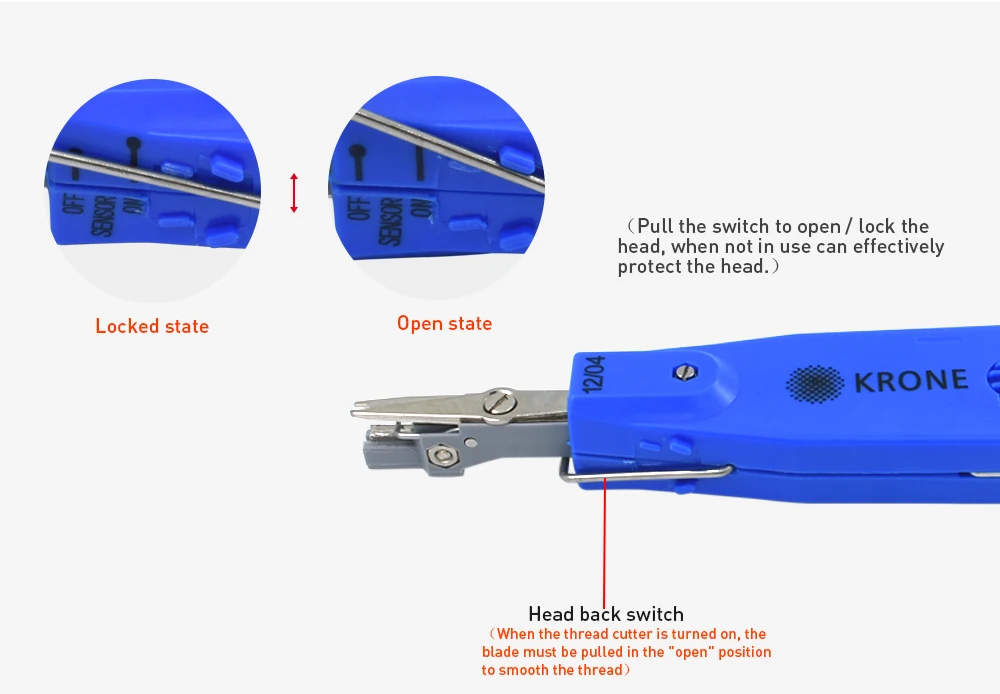 OFF SENSOR ON

OFF SENSOR ON

Locked state

Open state

（Pull the switch to open / lock the head, when not in use can effectively protect the head.）

12/04

KRONE

Head back switch

（When the thread cutter is turned on, the blade must be pulled in the "open" position to smooth the thread）