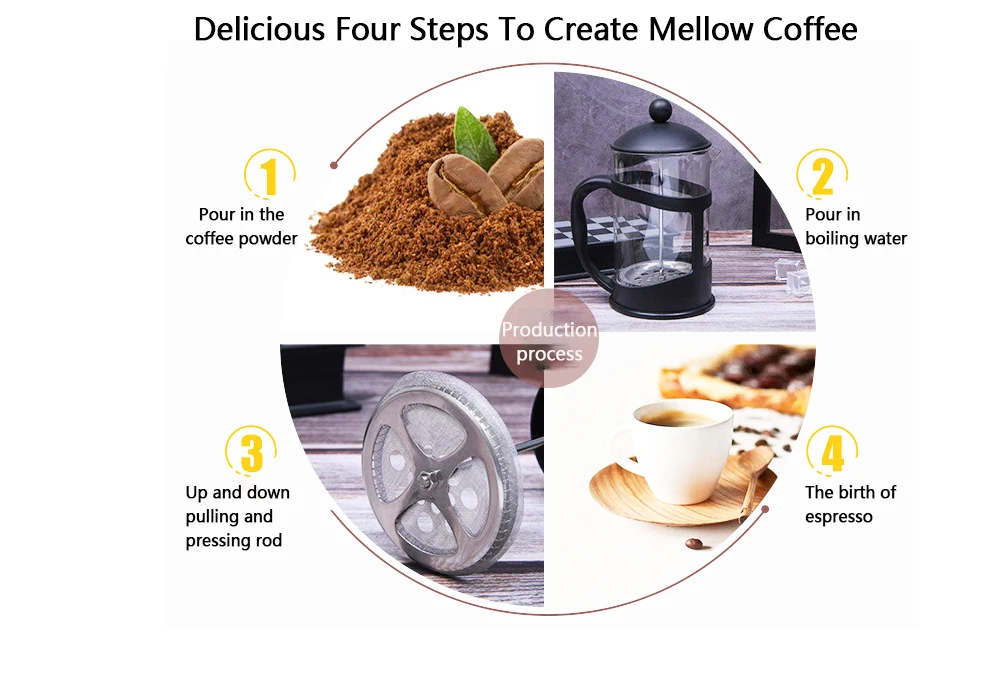 Delicious Four Steps To Create Mellow Coffee

1
Pour in the coffee powder

2
Pour in boiling water

Production process

3
Up and down pulling and pressing rod

4
The birth of espresso